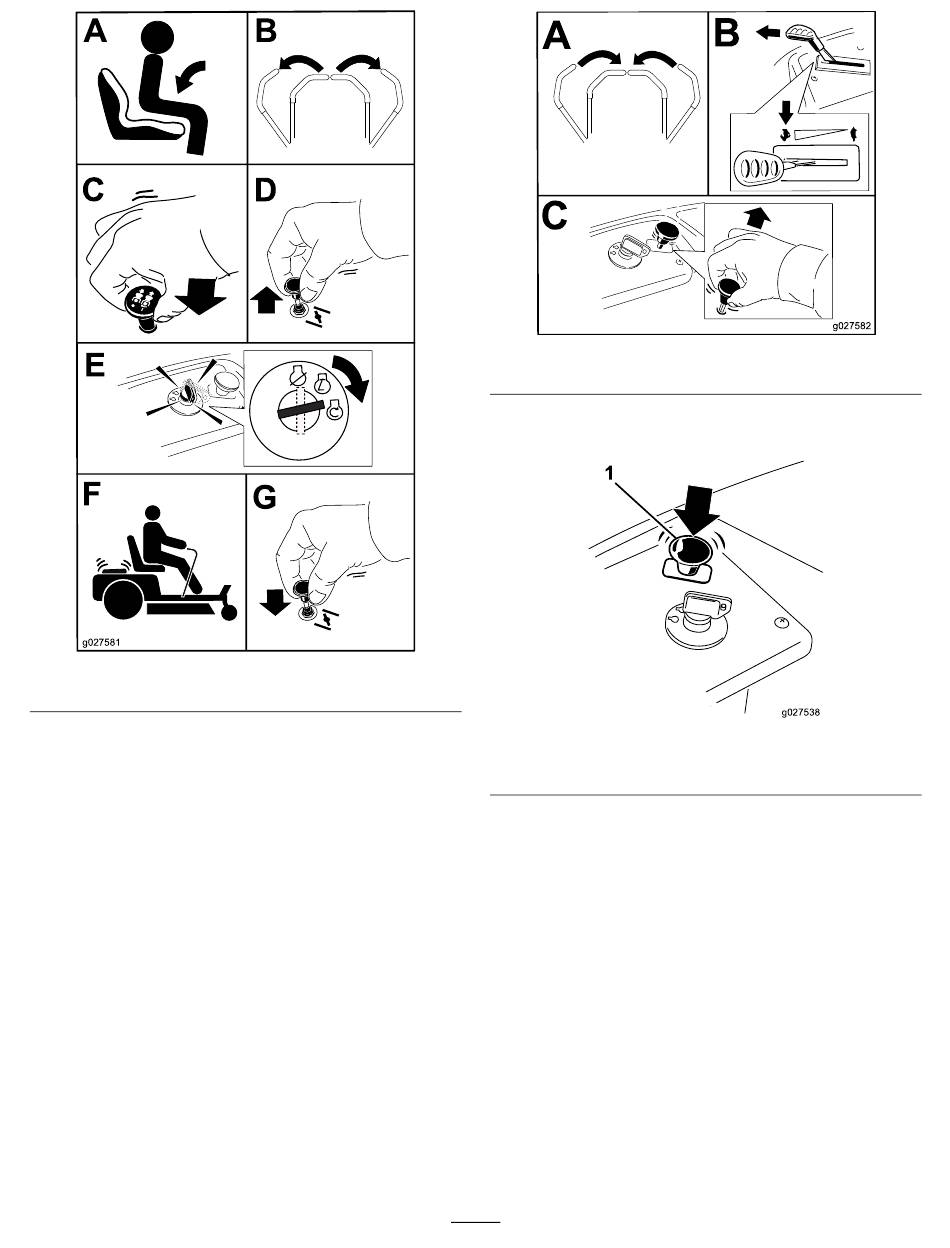 A
B
C
D
E
F
G
g027581

A
B
C
g027582

1
g027538