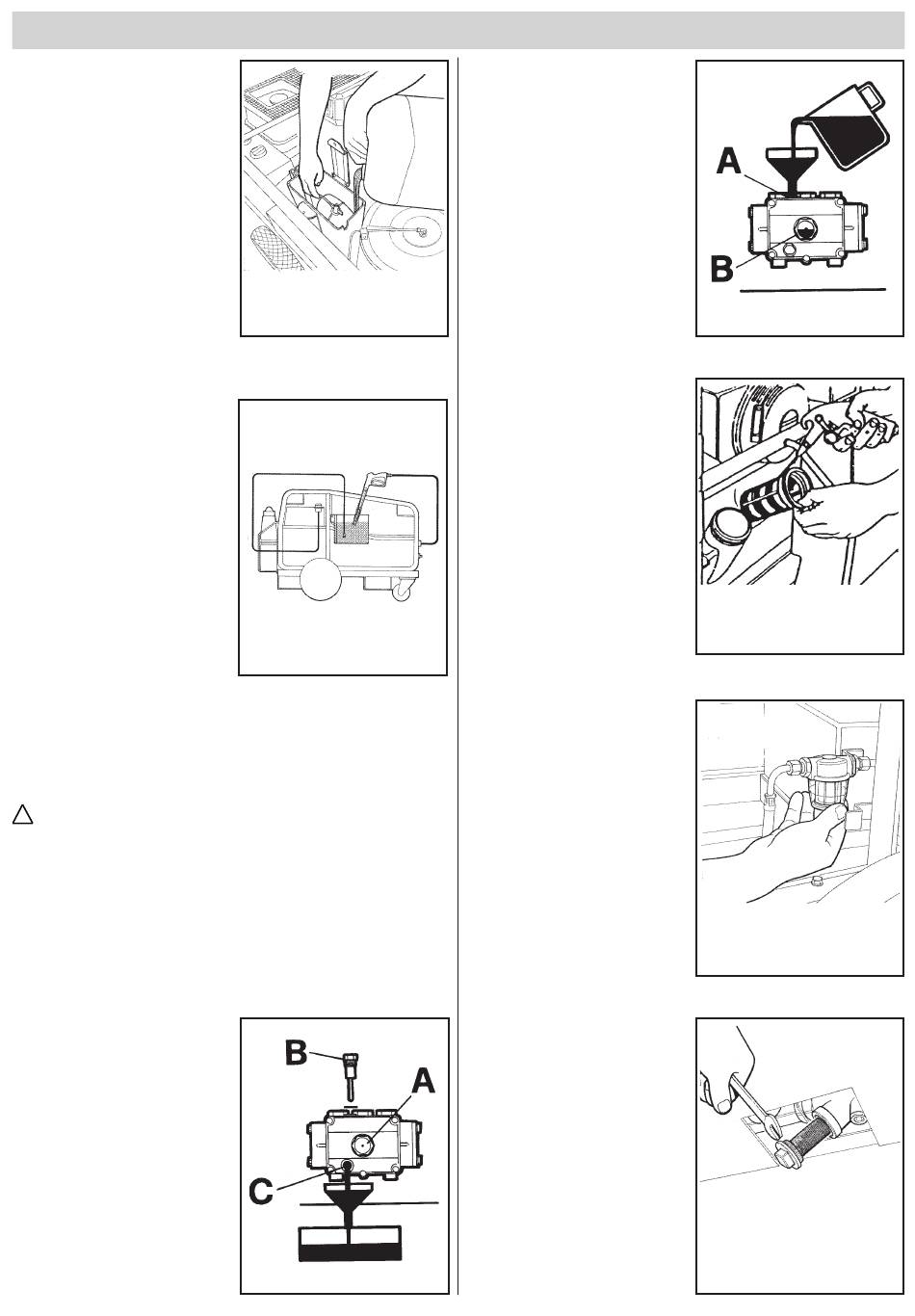 A
B

B
A
C