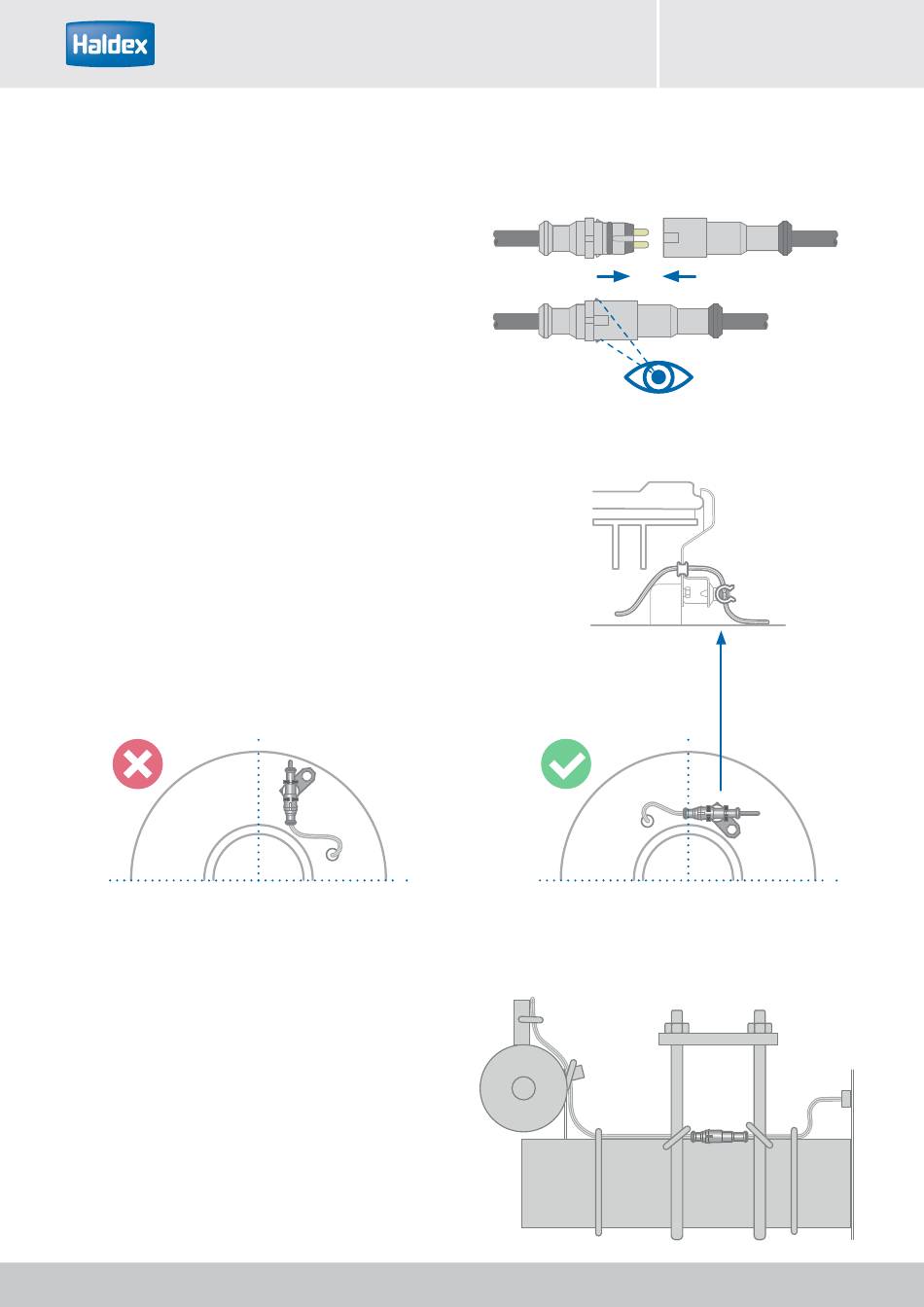 Haldex