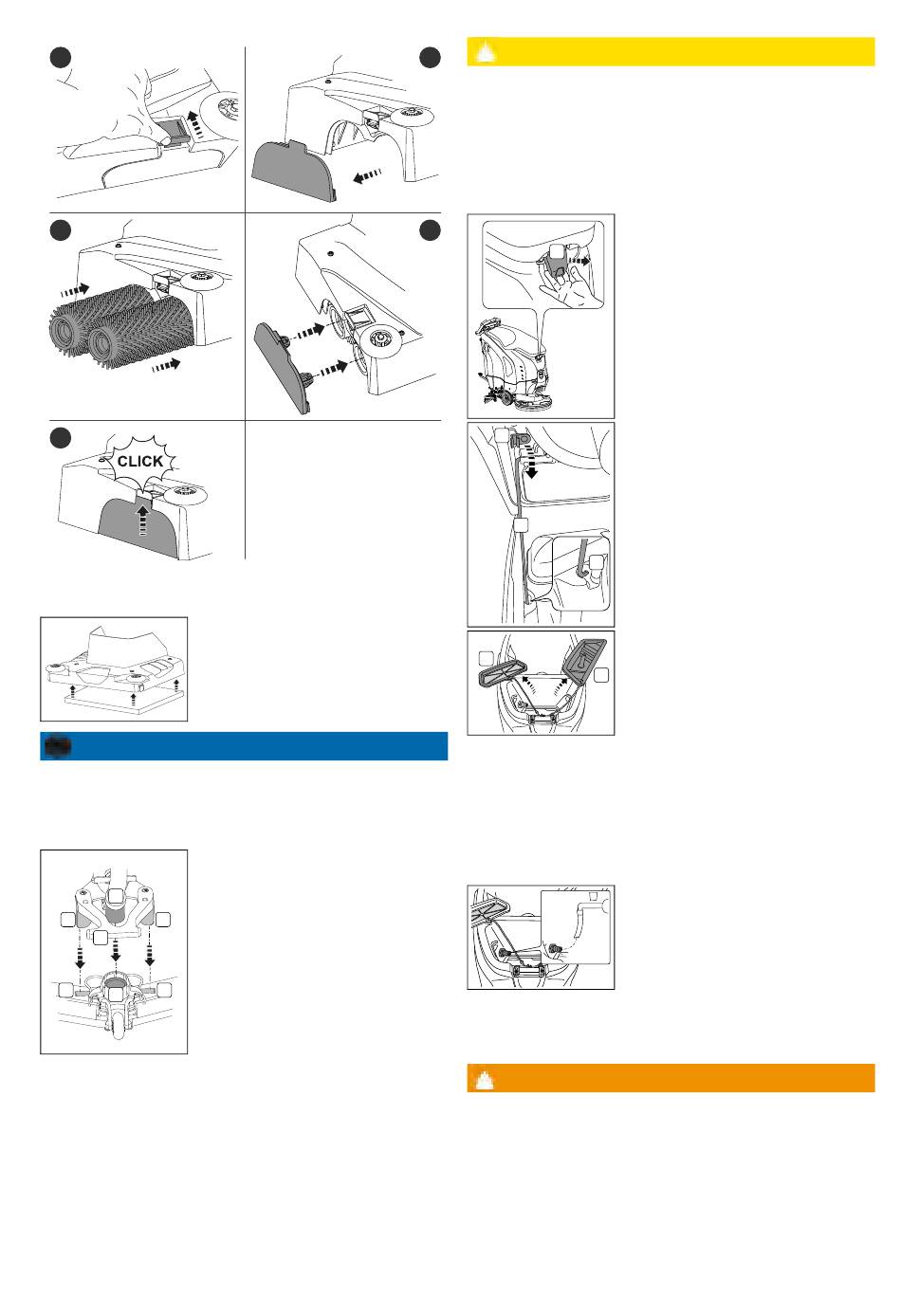 CLICK