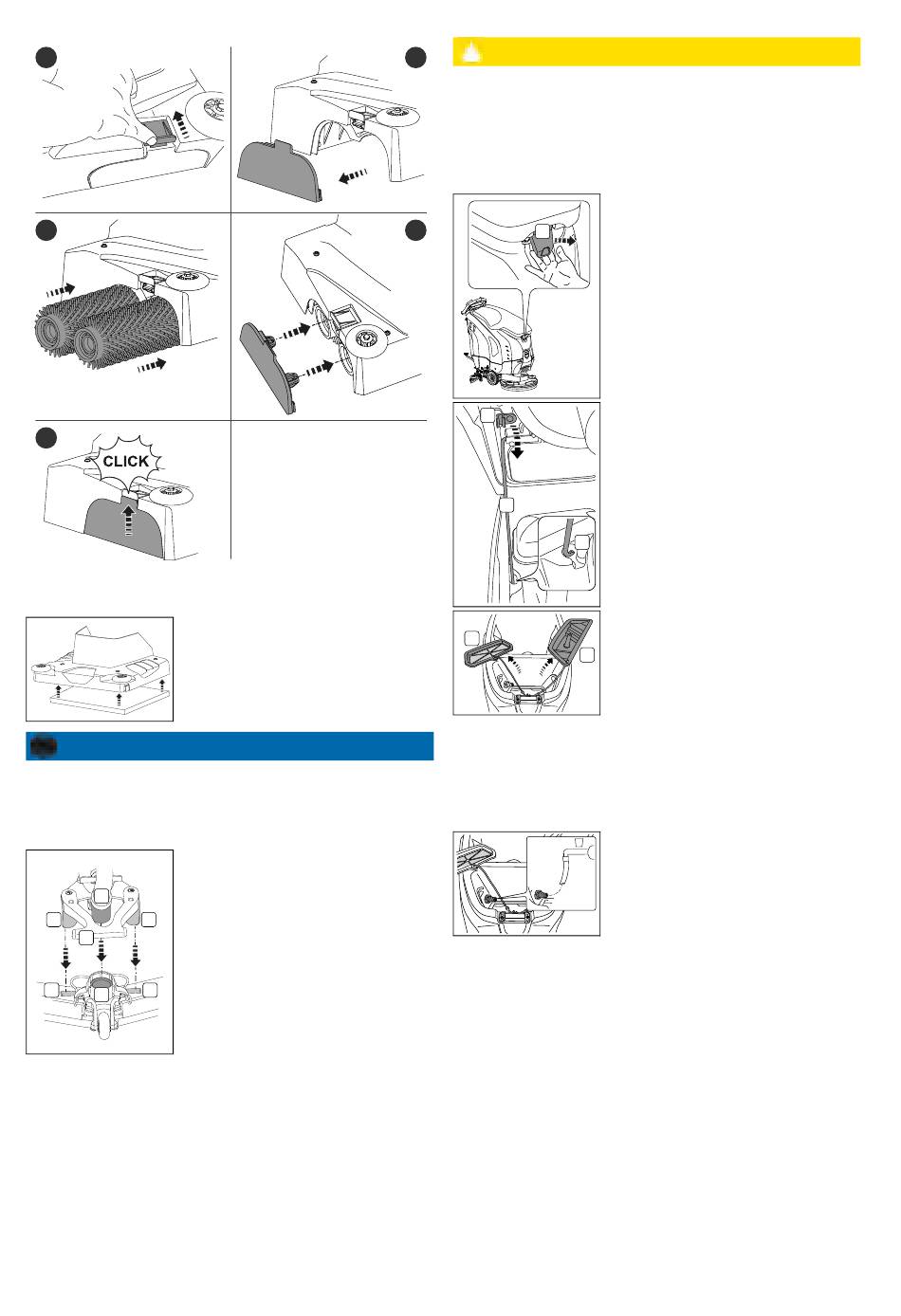 CLICK