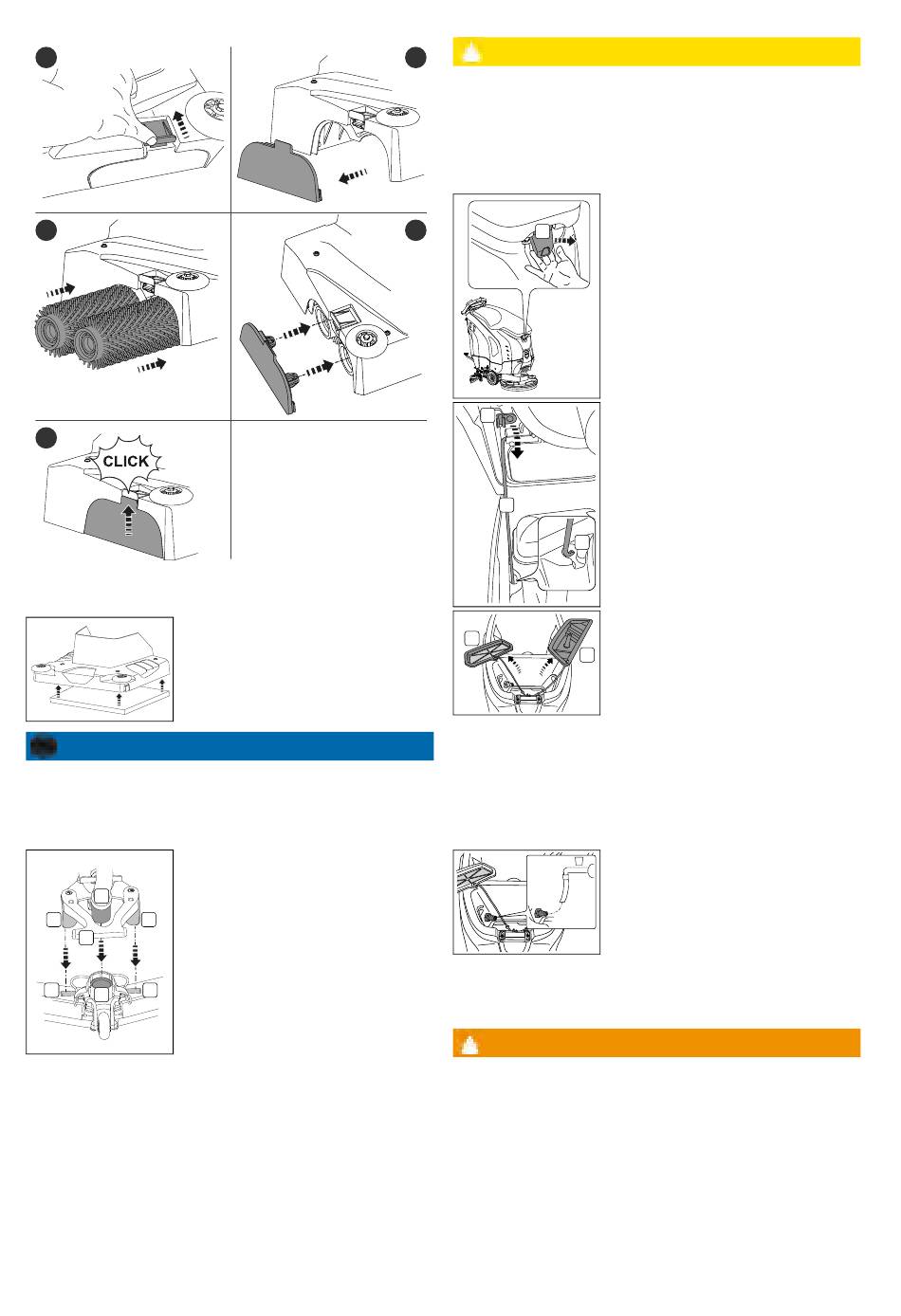 CLICK