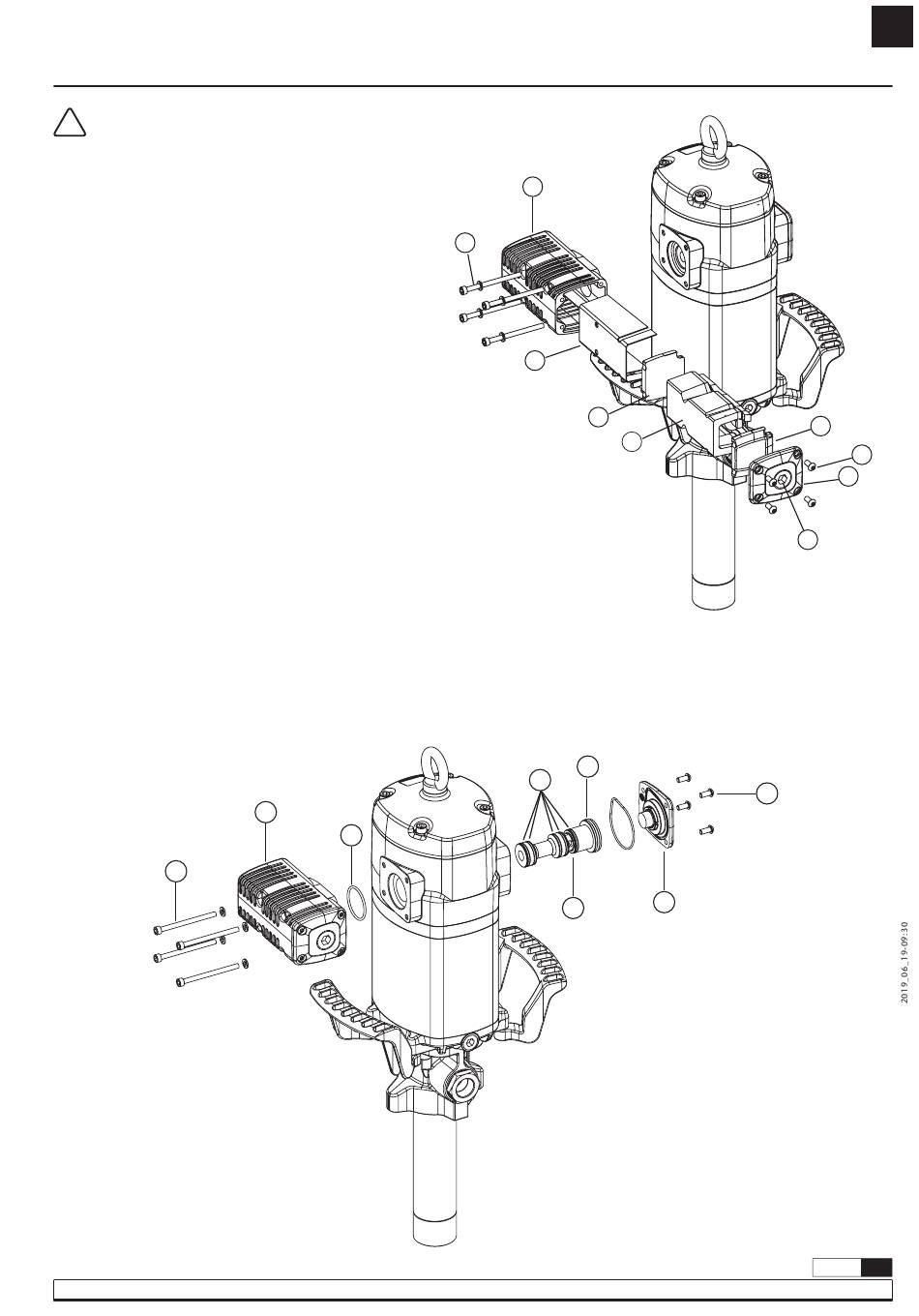 2019_06_19-09:30