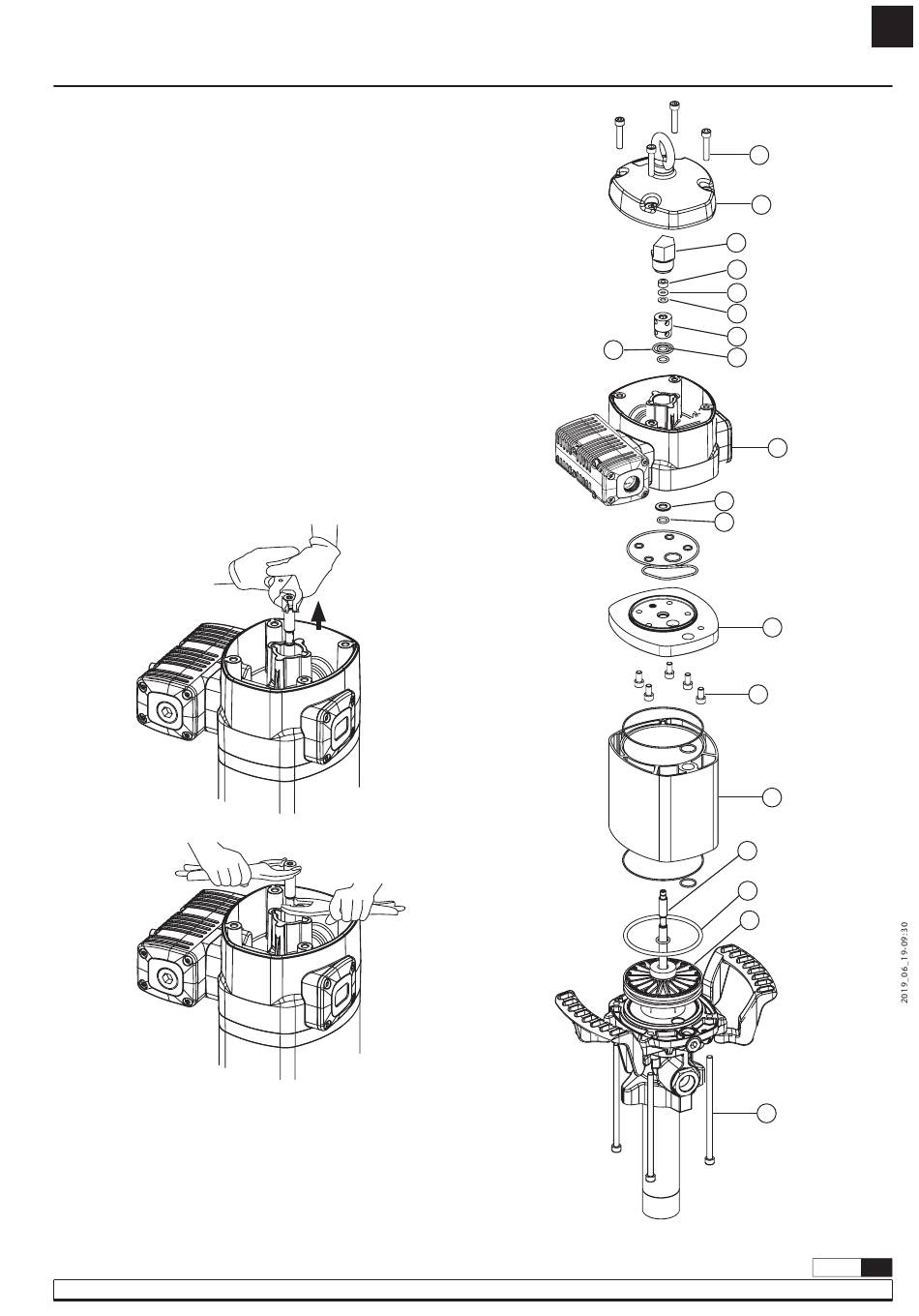 2019_06_19-09:30