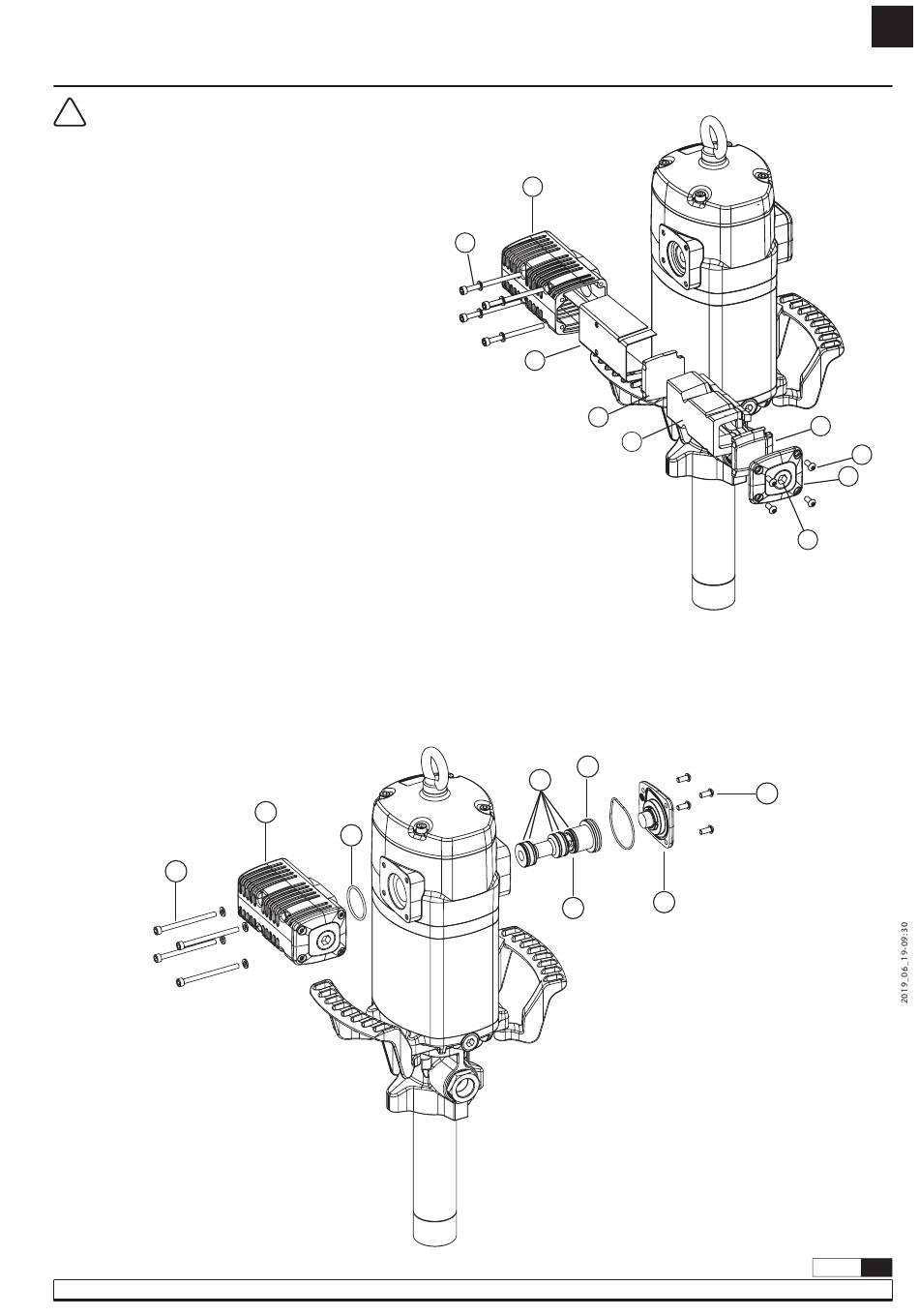 2019_06_19-09:30