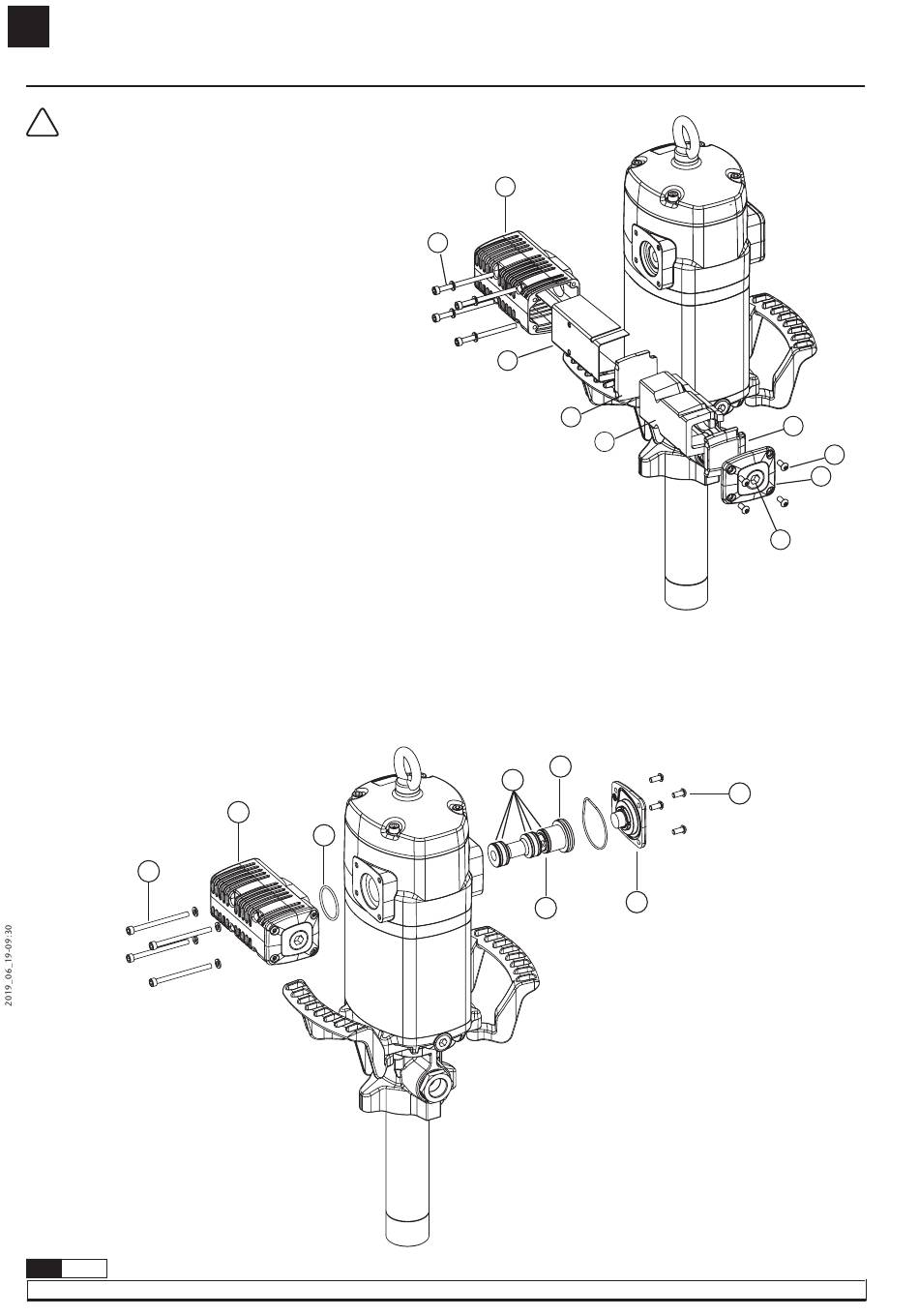 2019_06_19-09:30