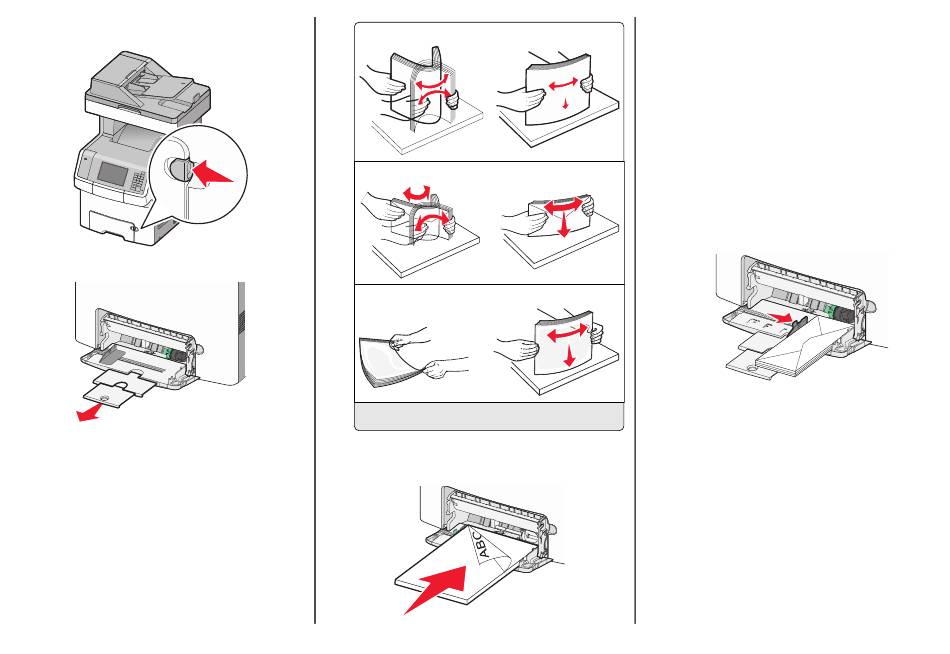 ABC