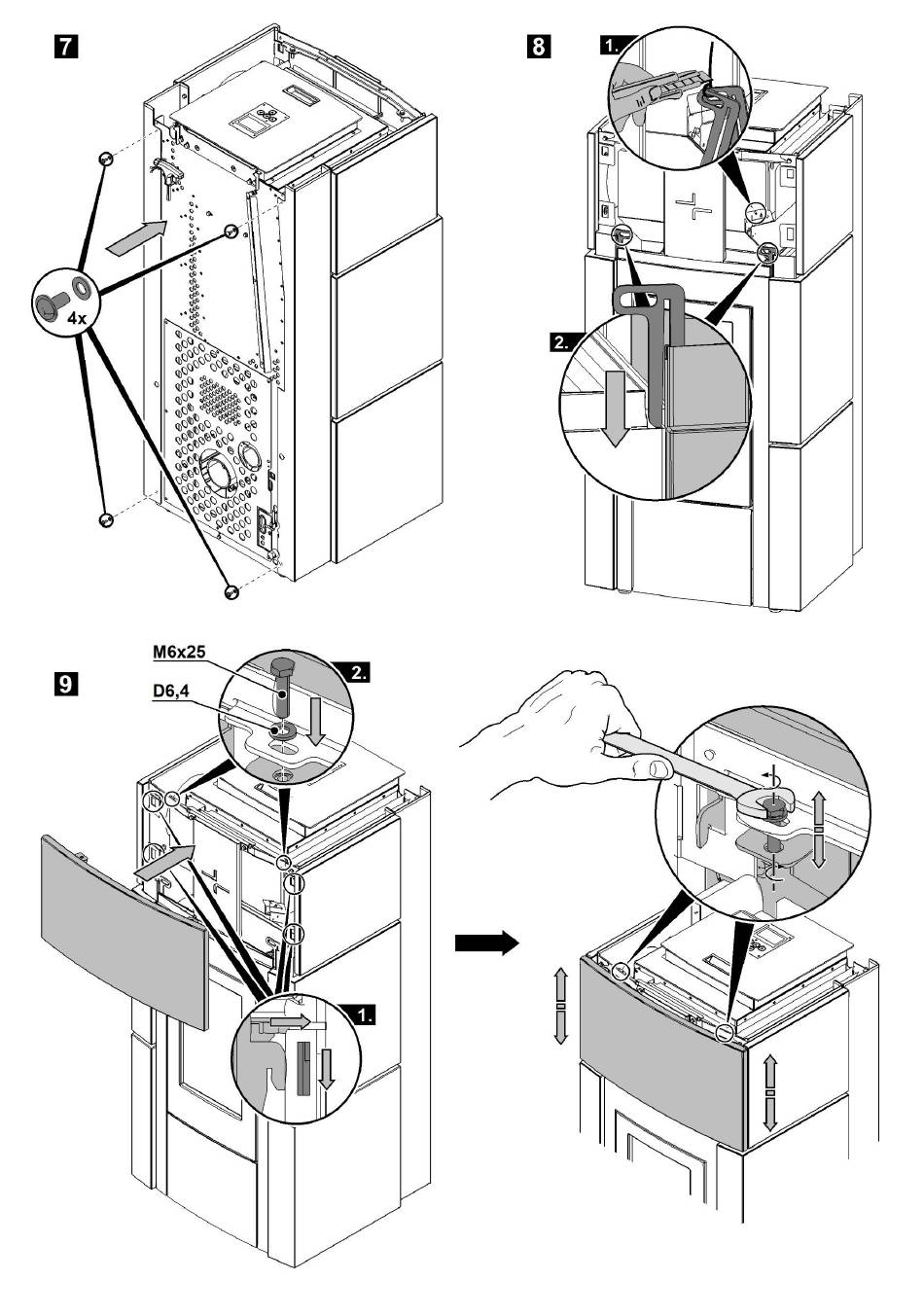 7

4x

8

1.

2.

9

M6x25

D6,4

2.

1.