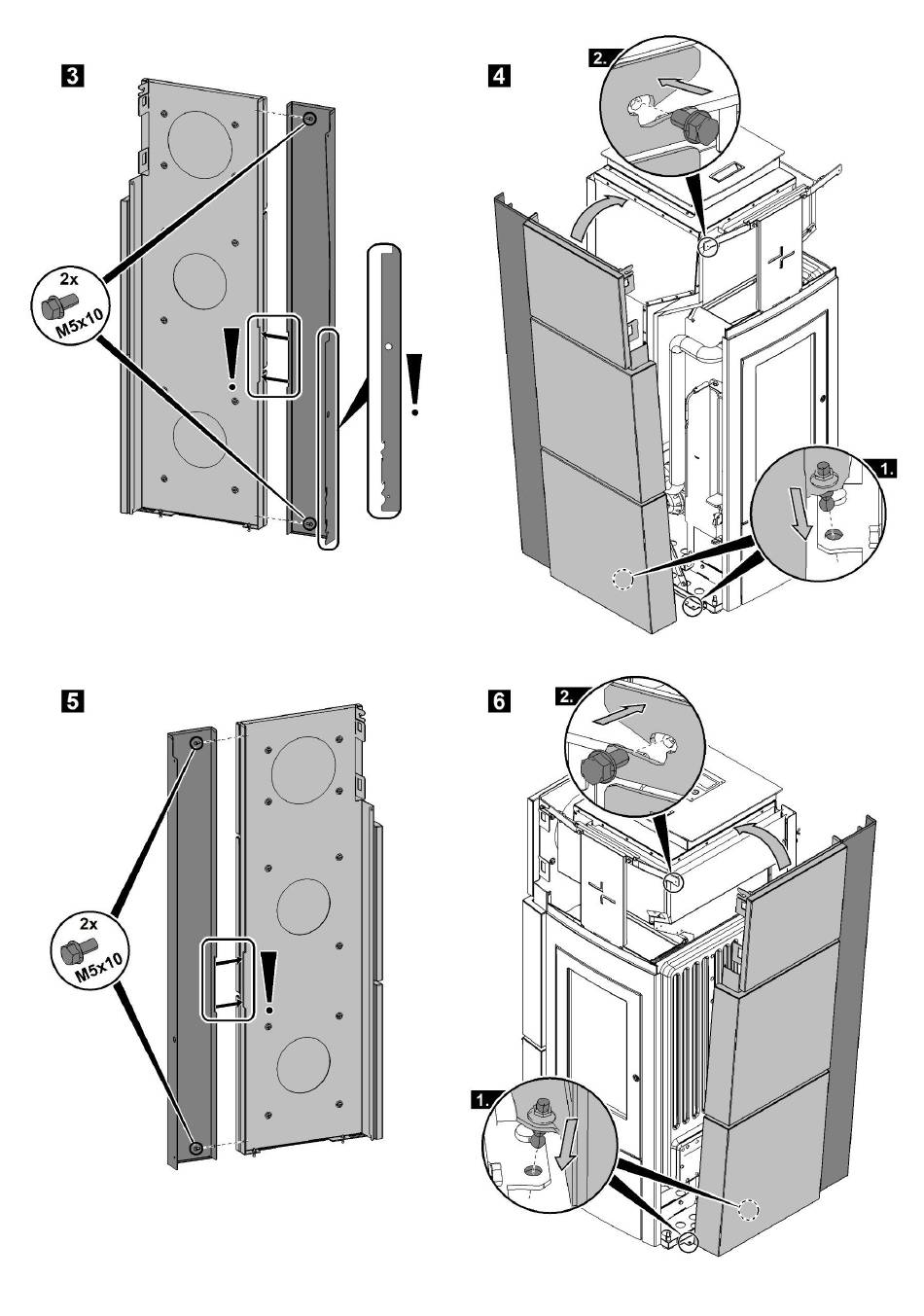 3

2x
M5x10

!

!

4

2.

1.

5

2x
M5x10

!

6

2.

1.