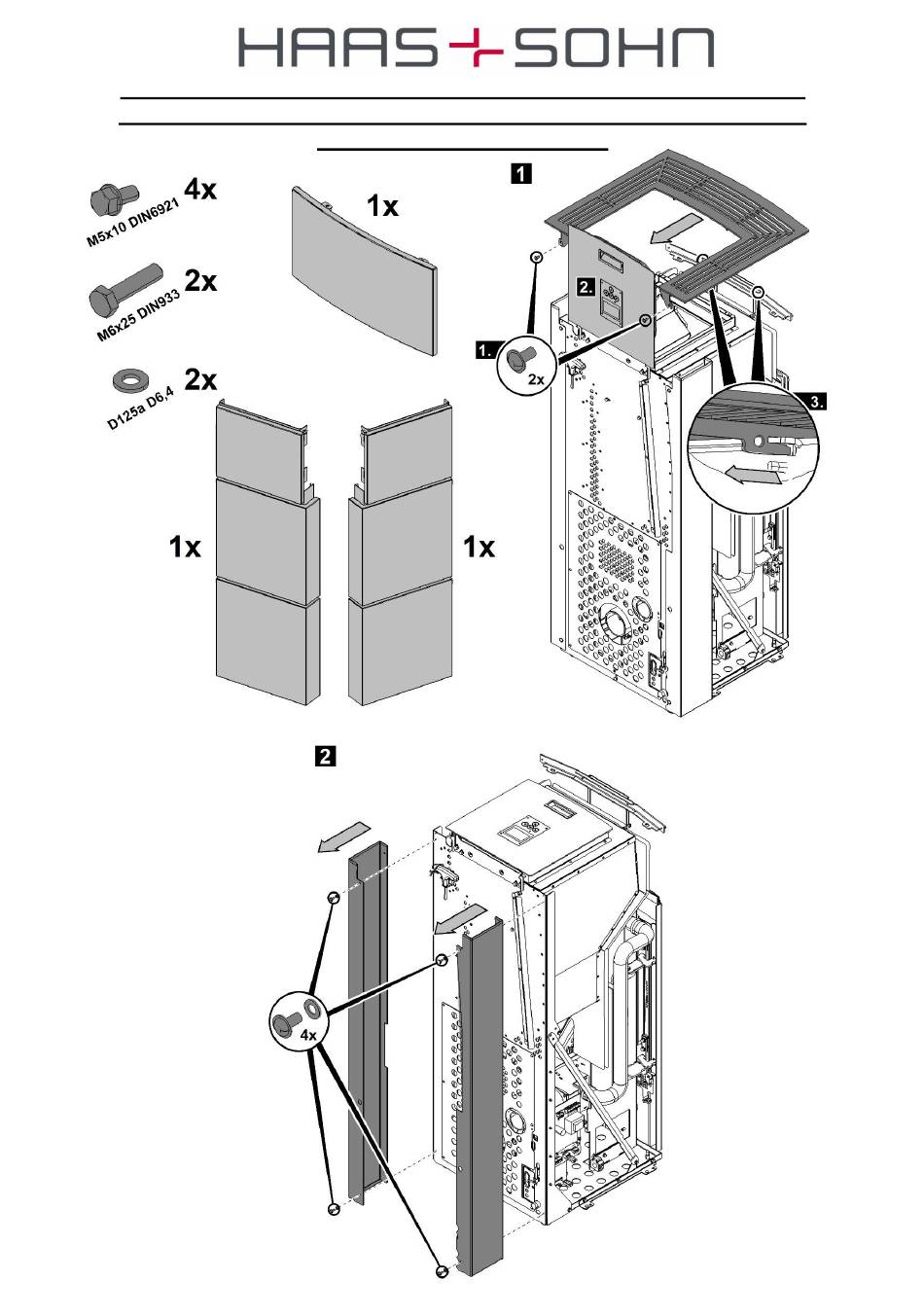 HAAS+SOHN

M5x10 DIN6921 4x

M6x25 DIN933 2x

D125a D6,4 2x

1x

1x

1x

1

2.

1.

2x

3.

2

4x