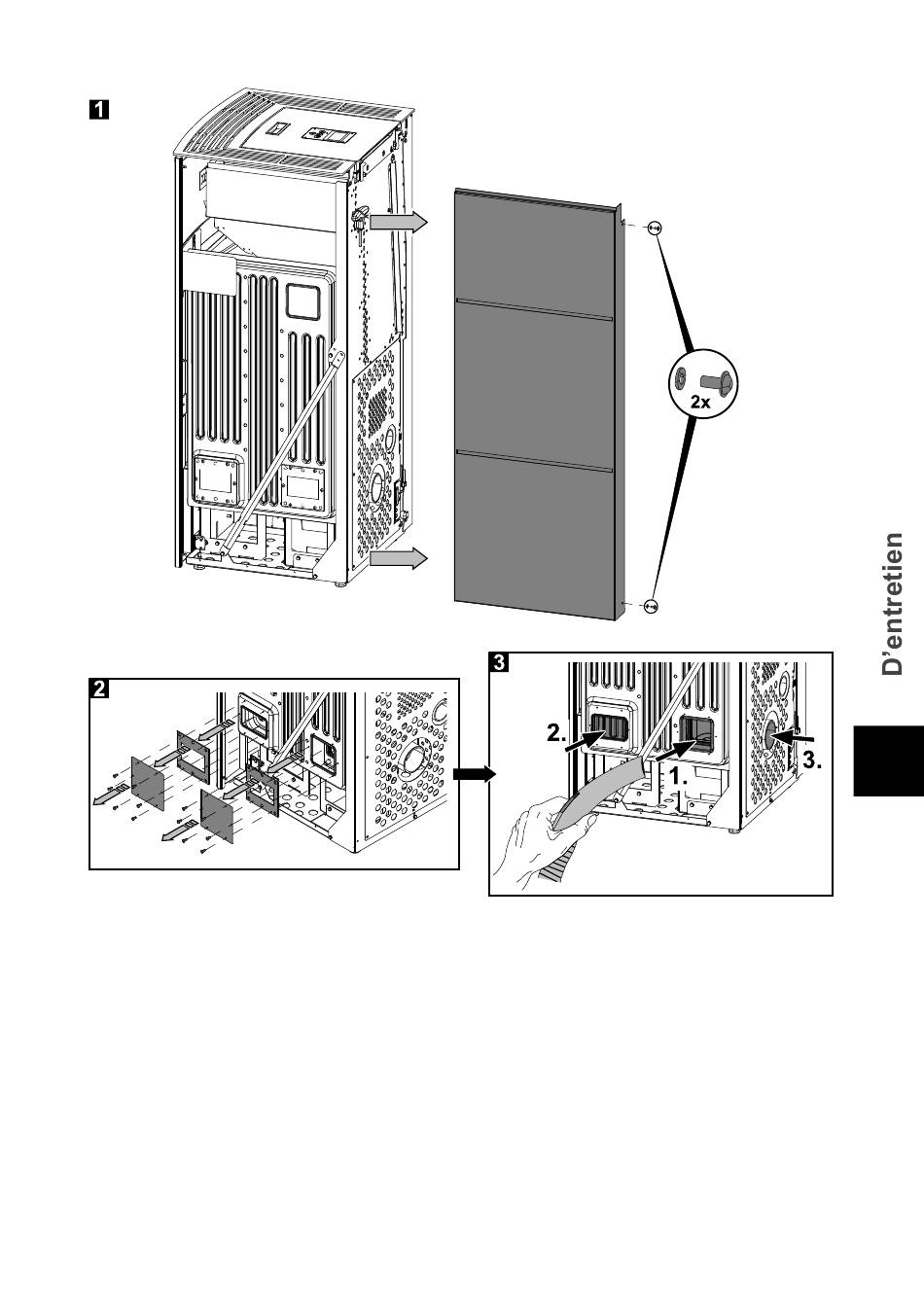 1

2x

2

3

2.

1.

3.

D'entretien