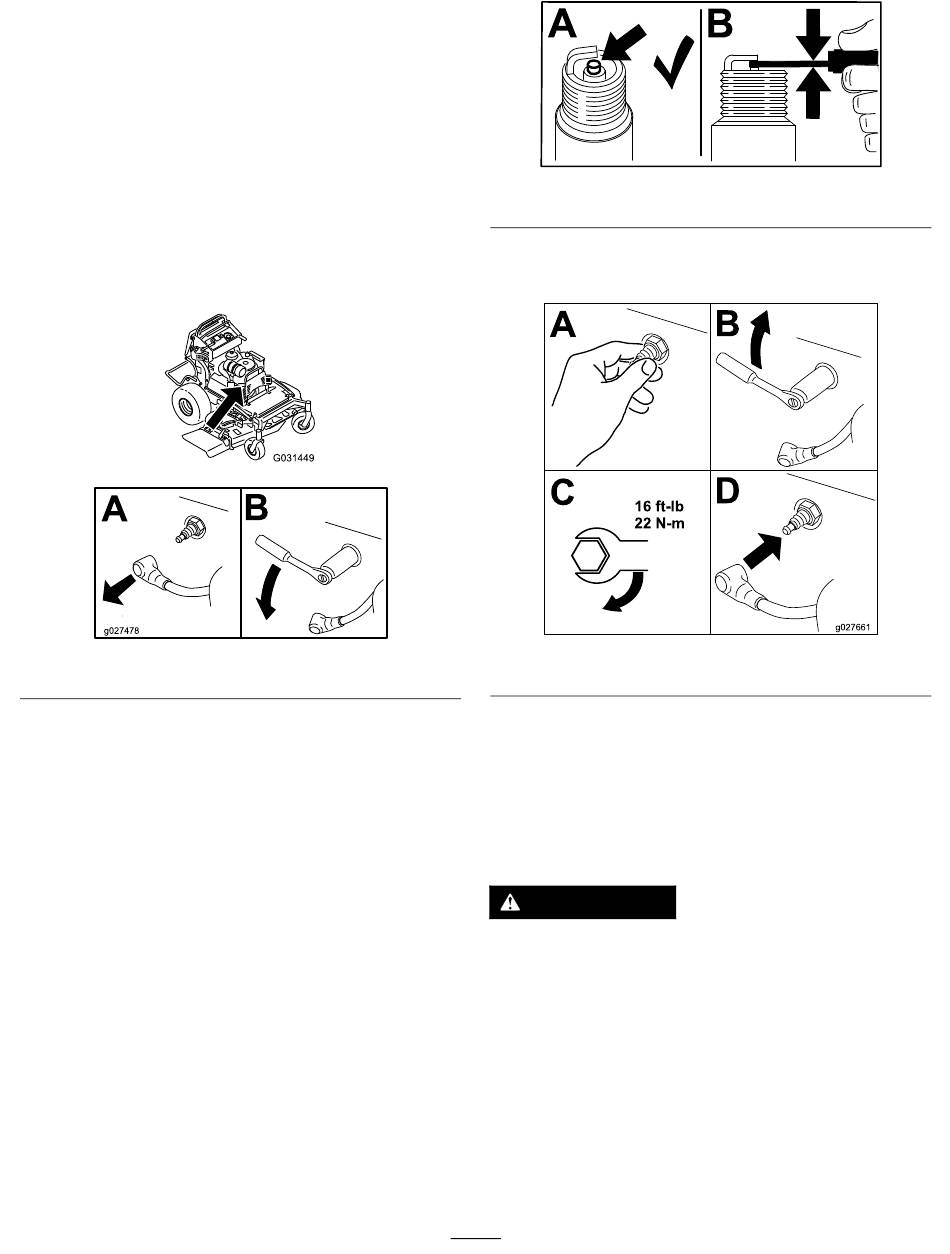 G031449

A

B

g027478

A

B

A

B

C

16 ft-lb
22 N-m

D

g027661