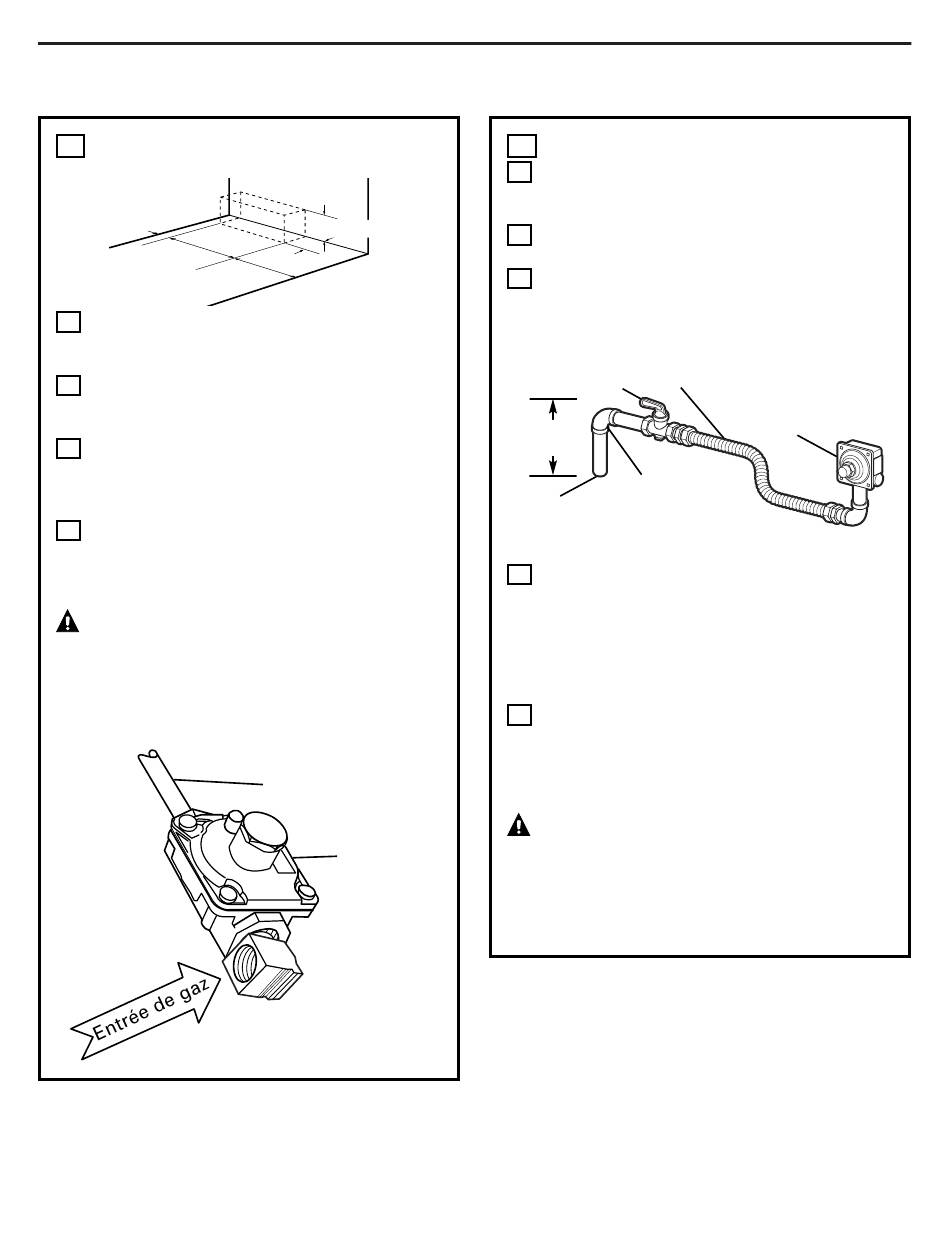 Entrée de gaz