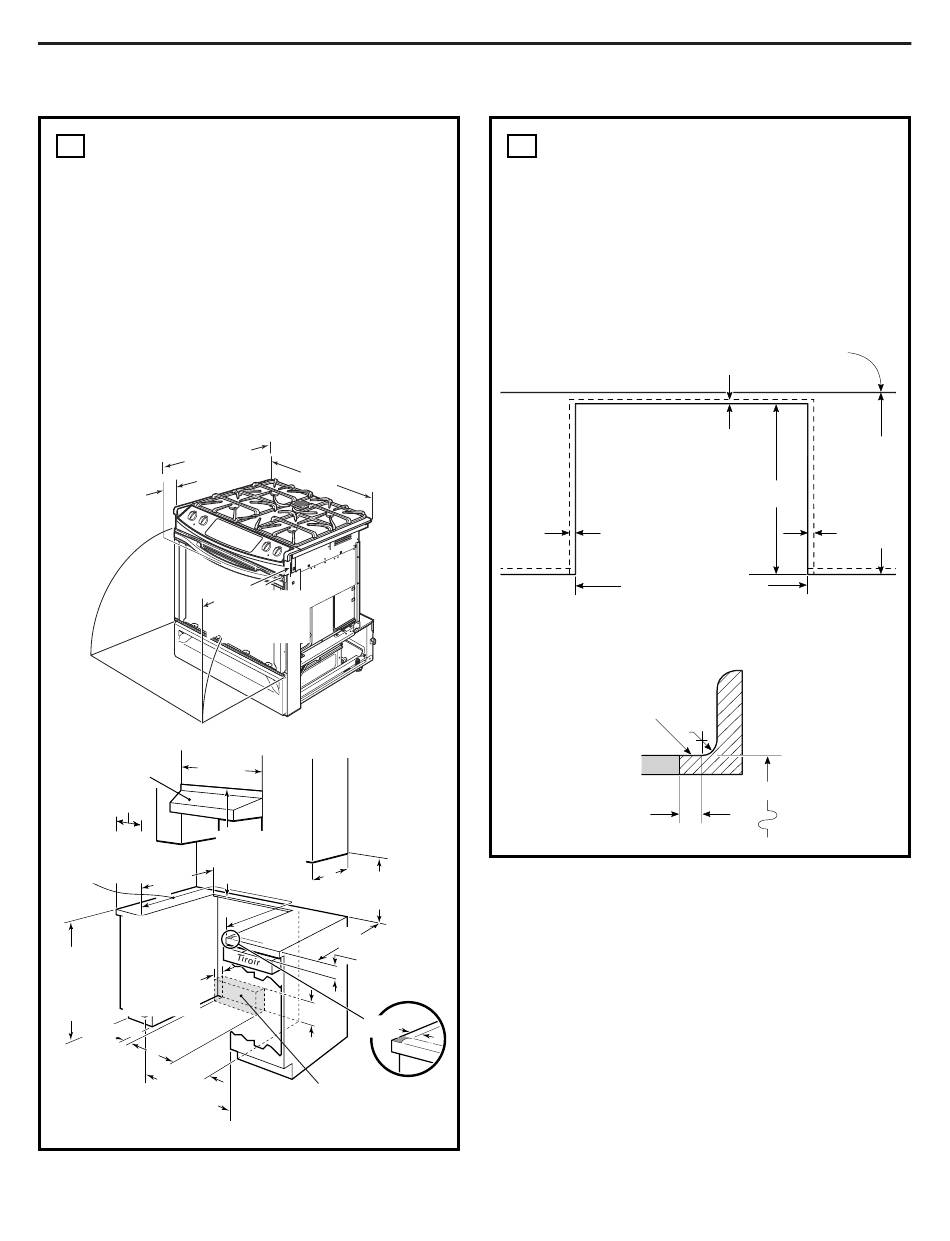 Tiroir