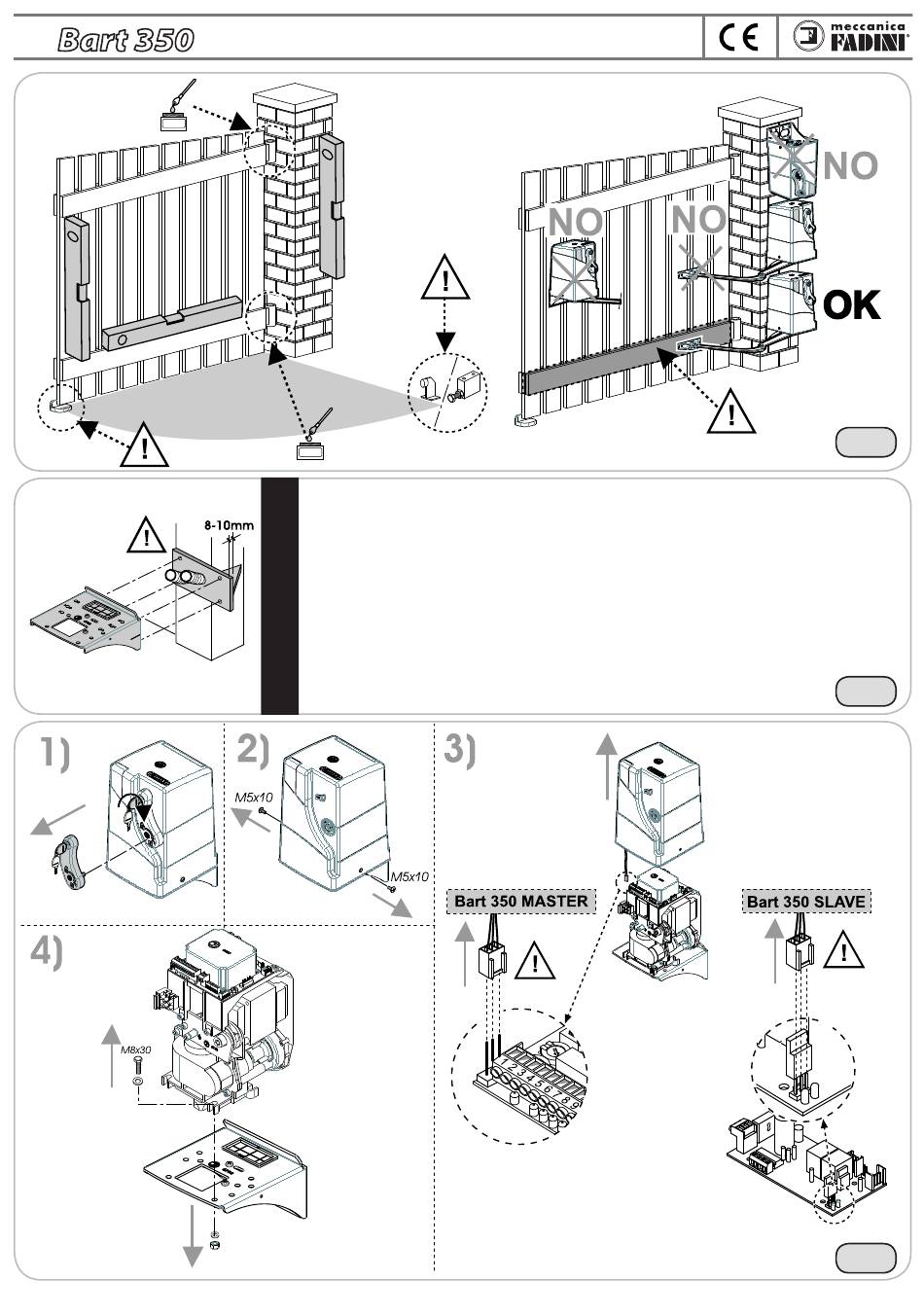 Bart 350

CE

meccanica FADINI

NO

NO

NO

OK

8-10mm

1)

2)

M5x10

M5x10

3)

Bart 350 MASTER

Bart 350 SLAVE

4)

M8x30