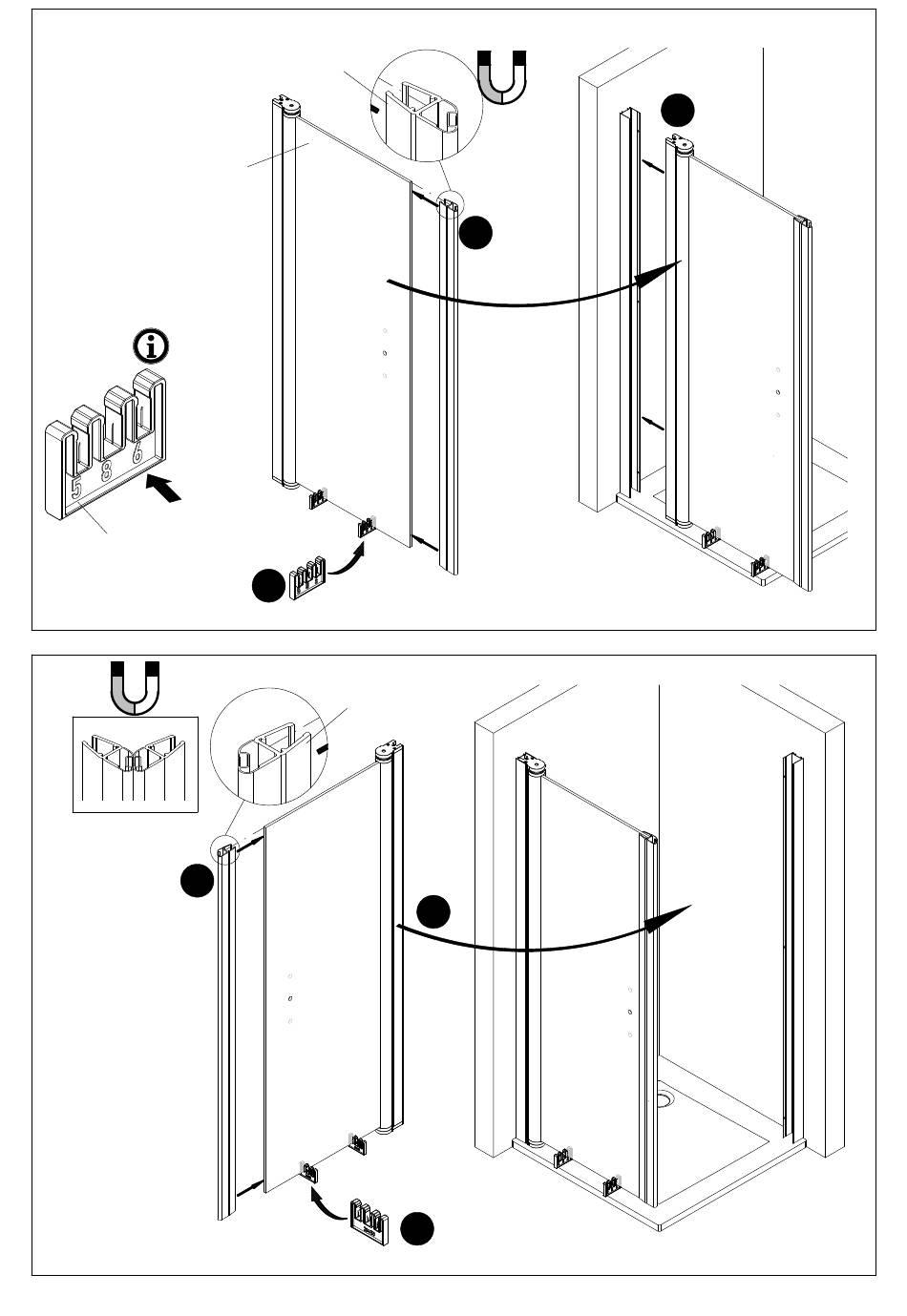 5 8 6