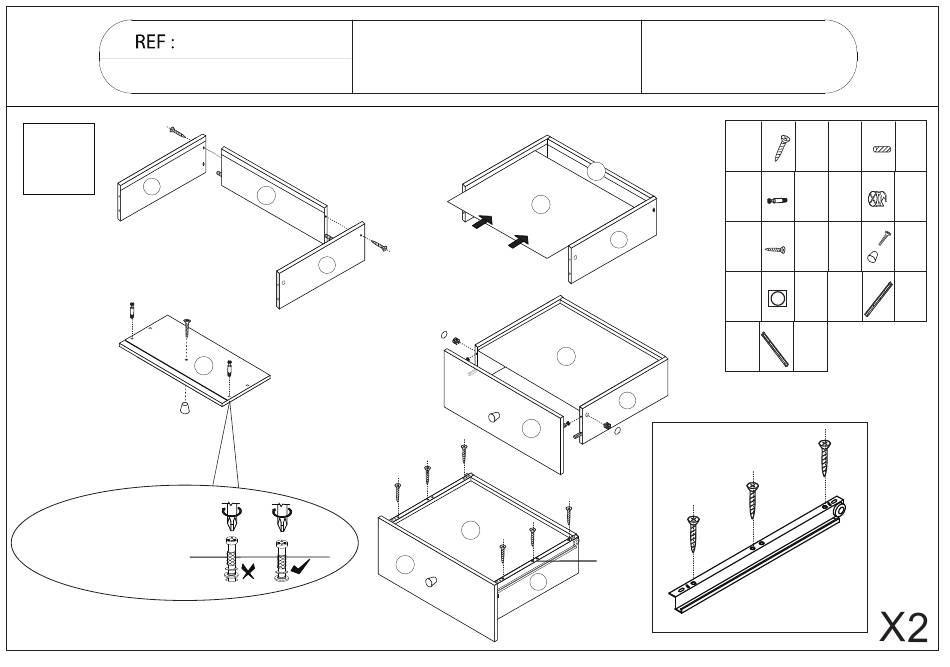 REF :

X2