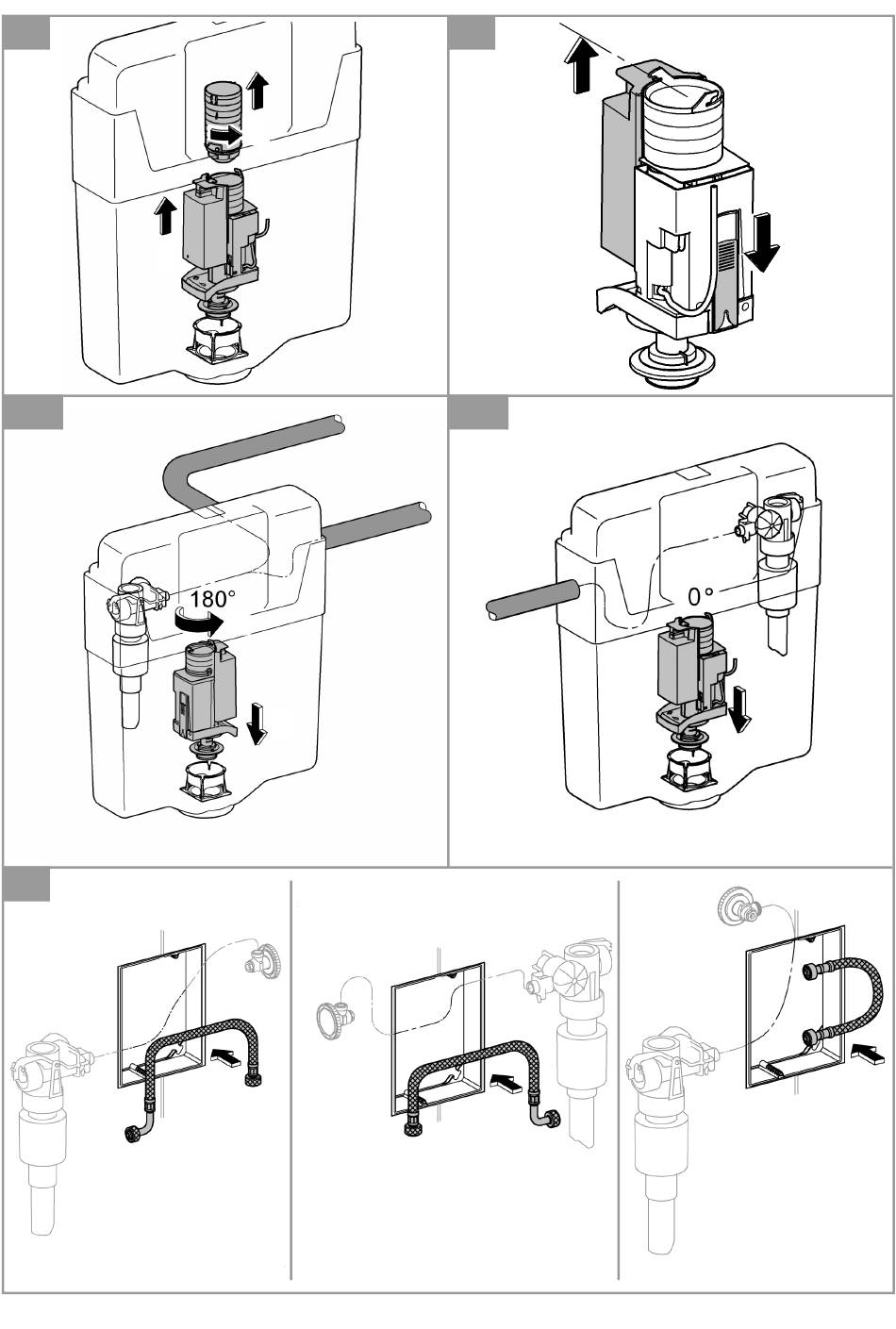 180°

0°