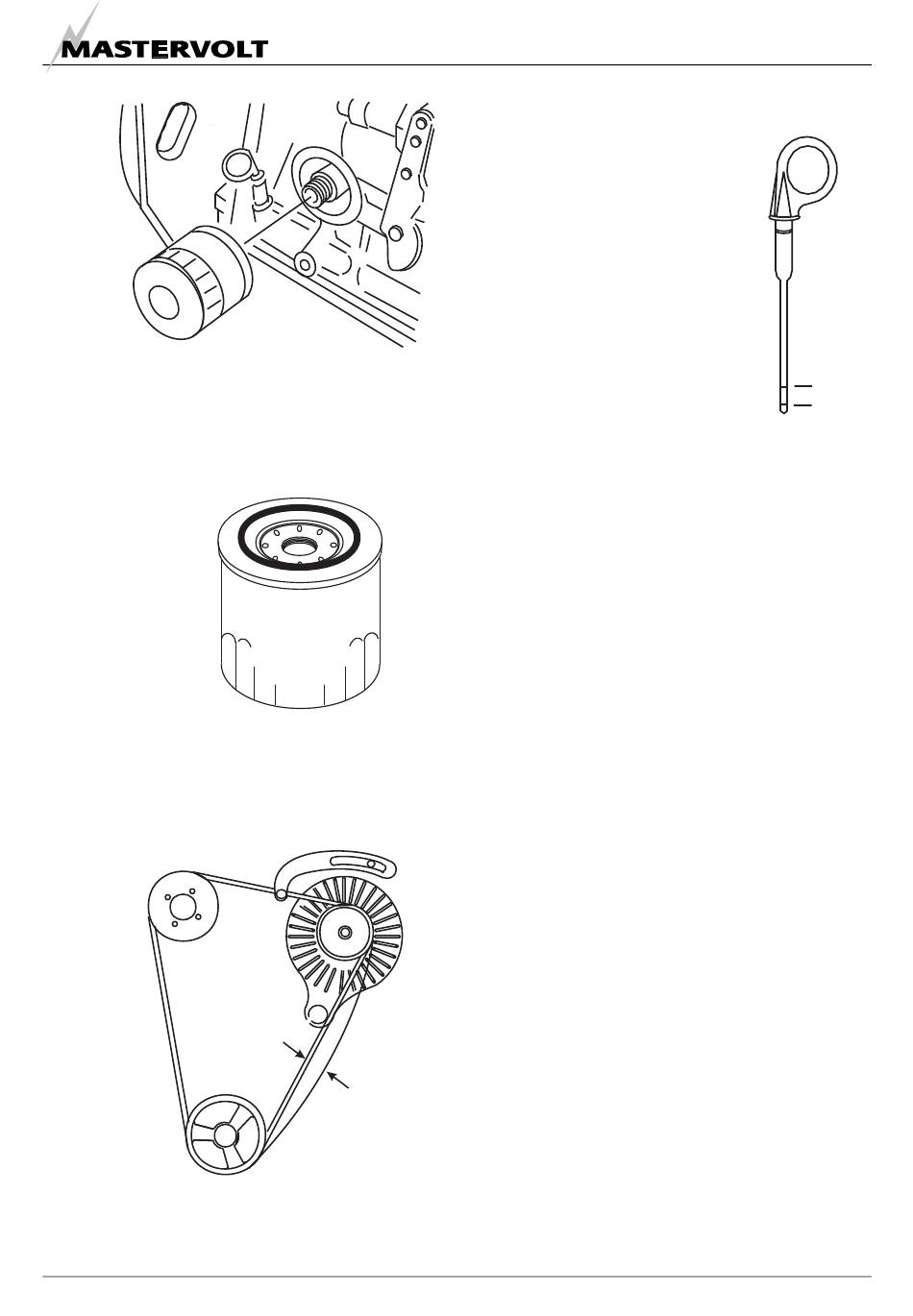 MASTERVOLT