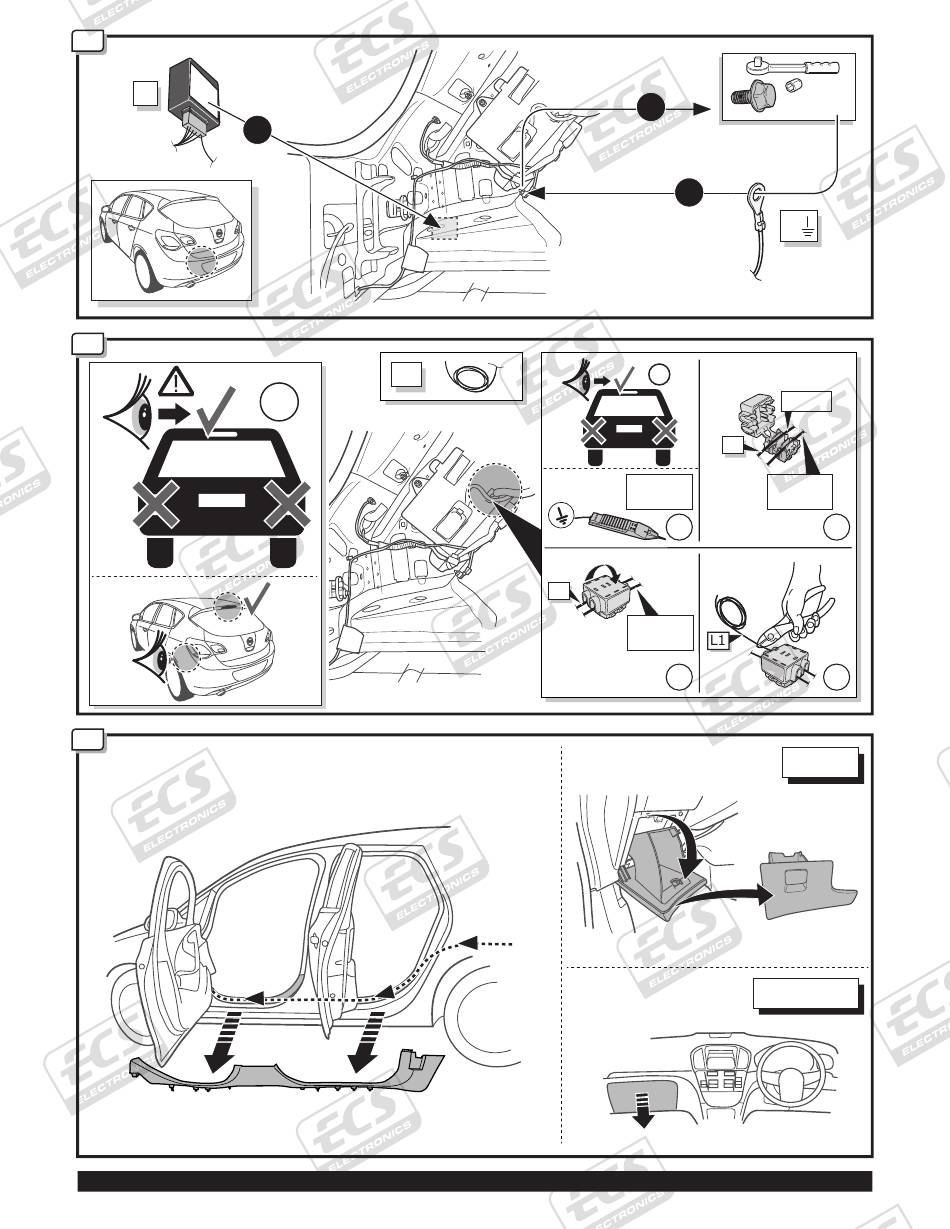 ECS
ELECTRONICS

L1