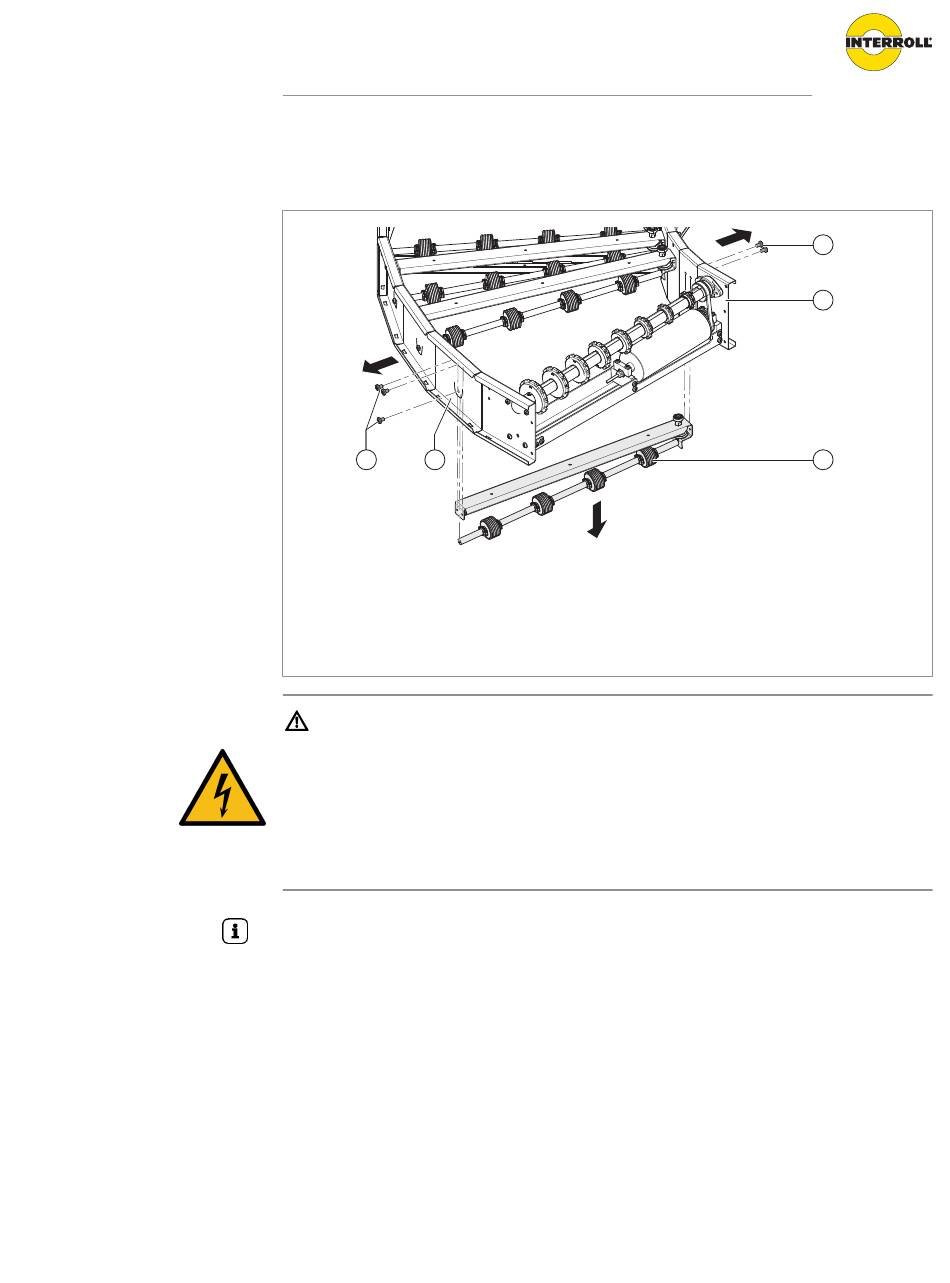 INTERROLL