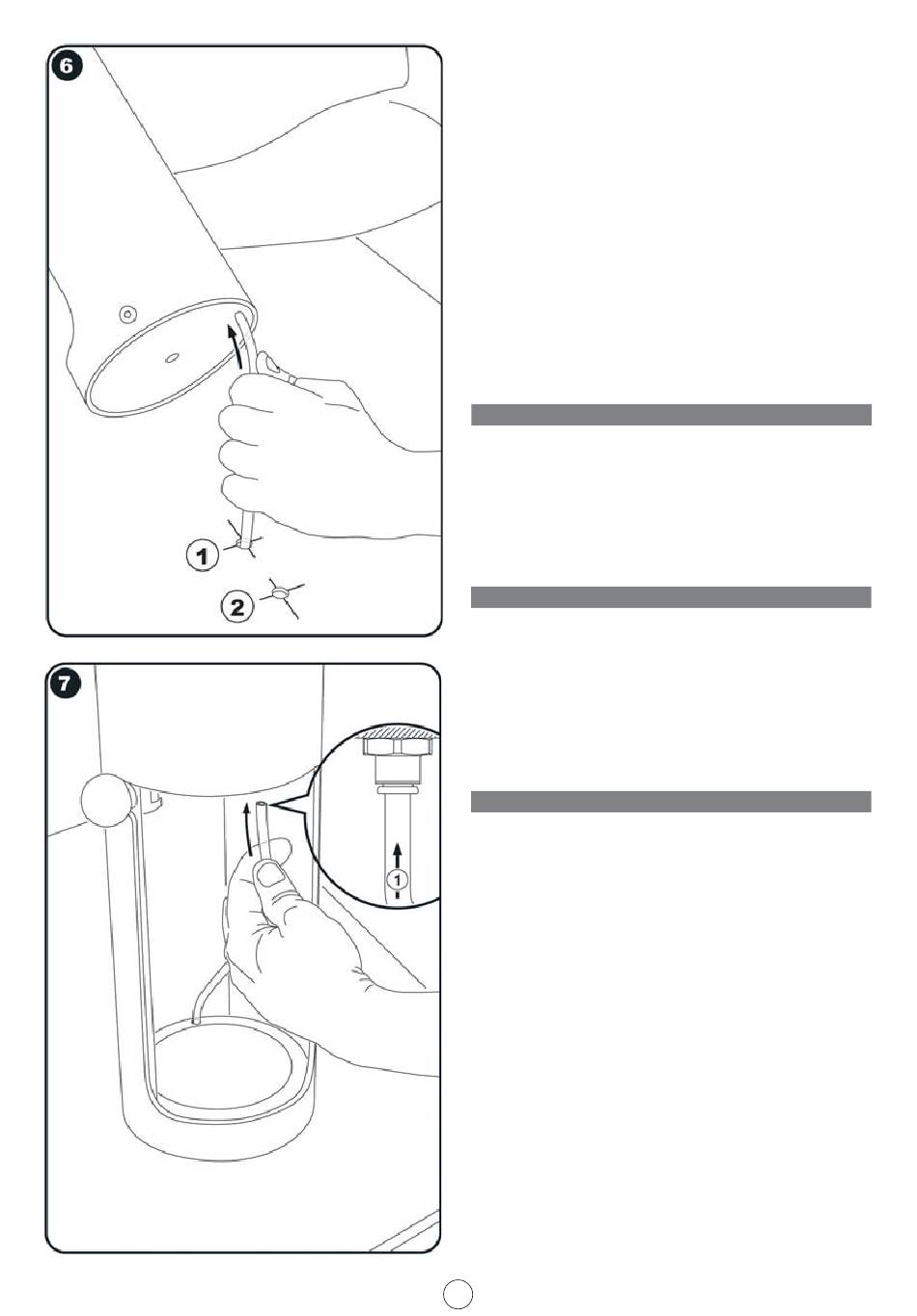 6

1

2

7

1