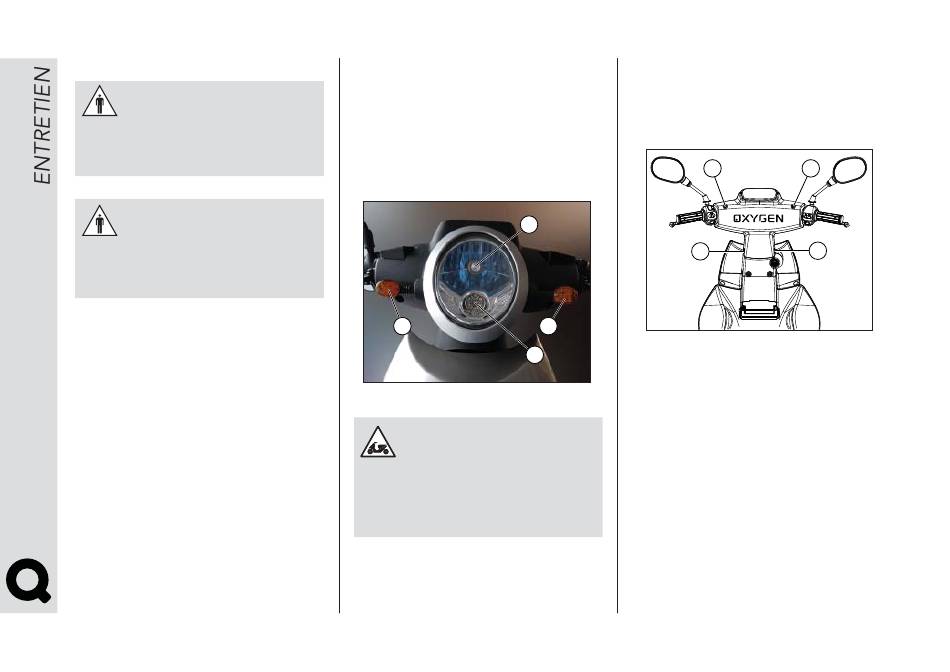 ENTRETIEN

OXYGEN