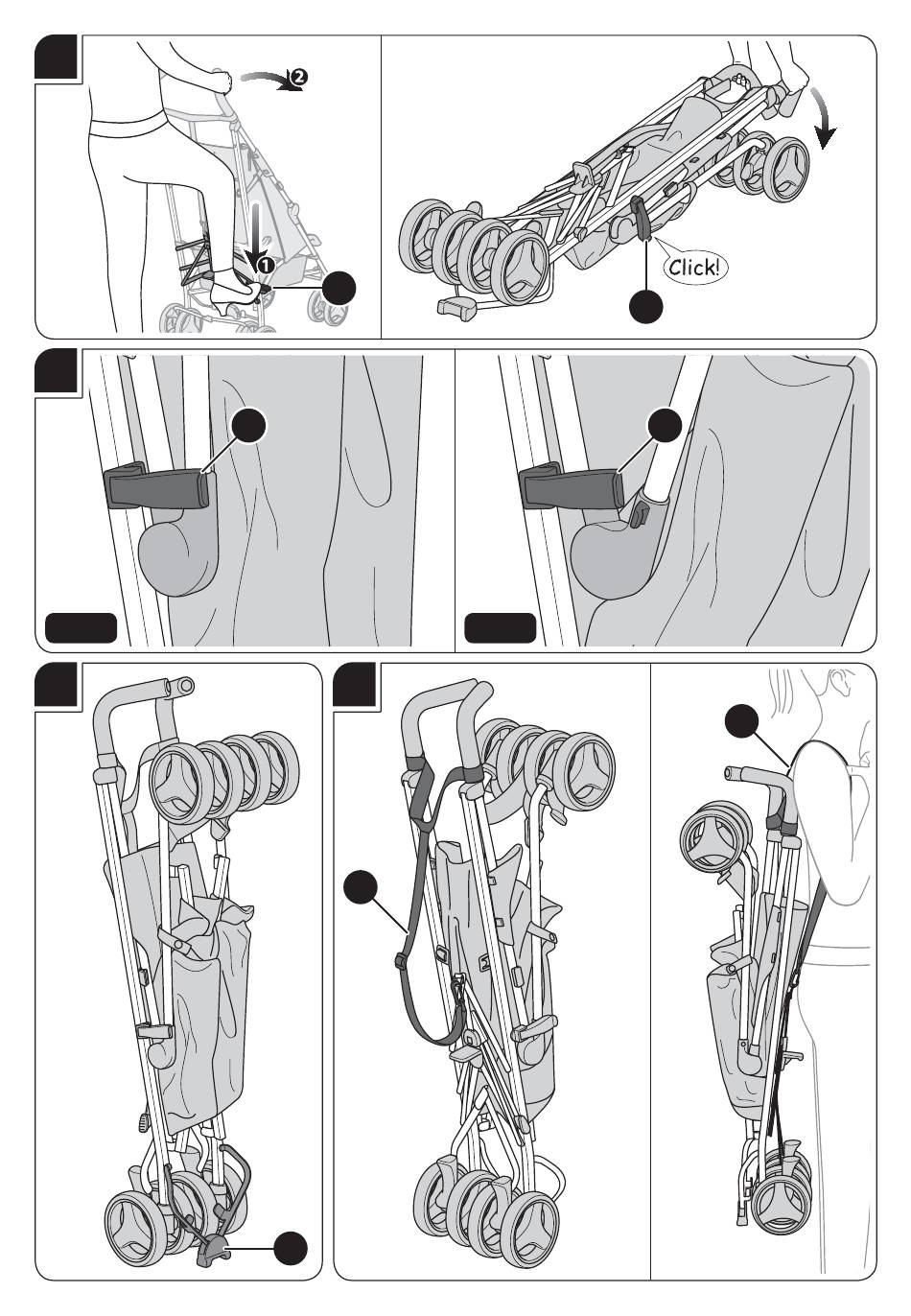 2

1

Click!