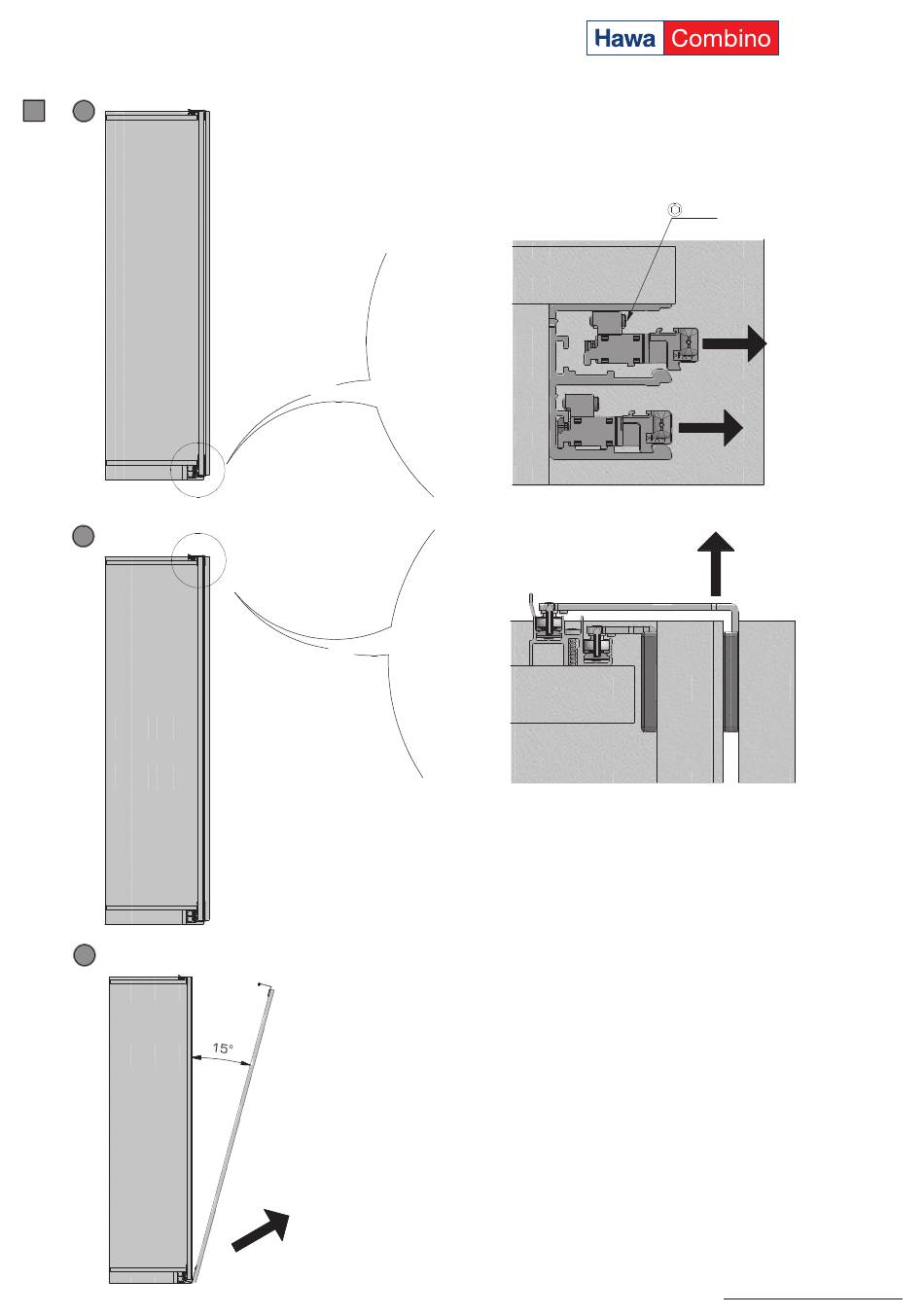 Hawa Combino

15°