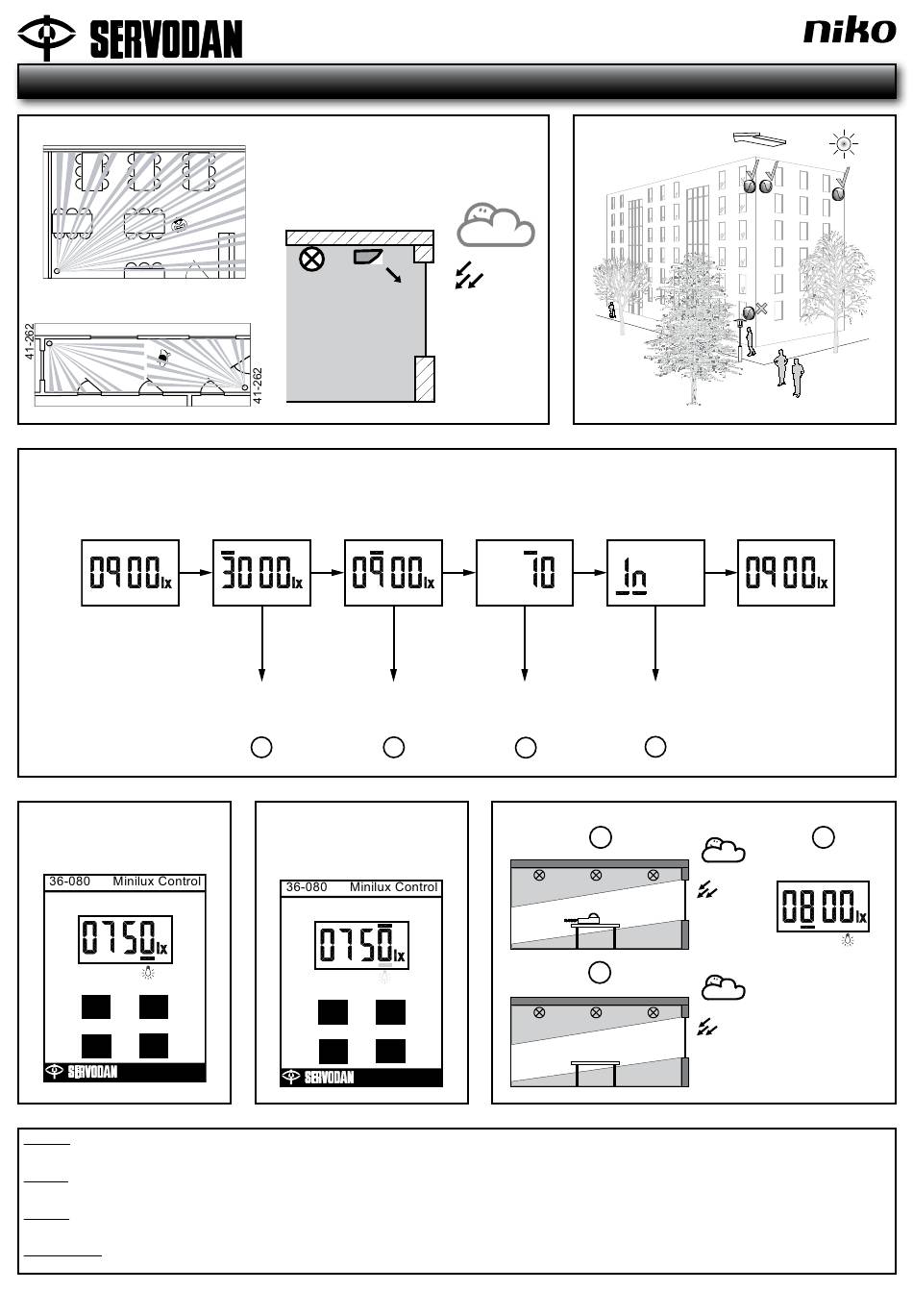 SERVODAN

niko

41-262

41-262

0900 lx

3000 lx

0900 lx

10

In

0900 lx

36-080 Minilux Control

0750 lx

SERVODAN

36-080 Minilux Control

0750 lx

SERVODAN

0800 lx