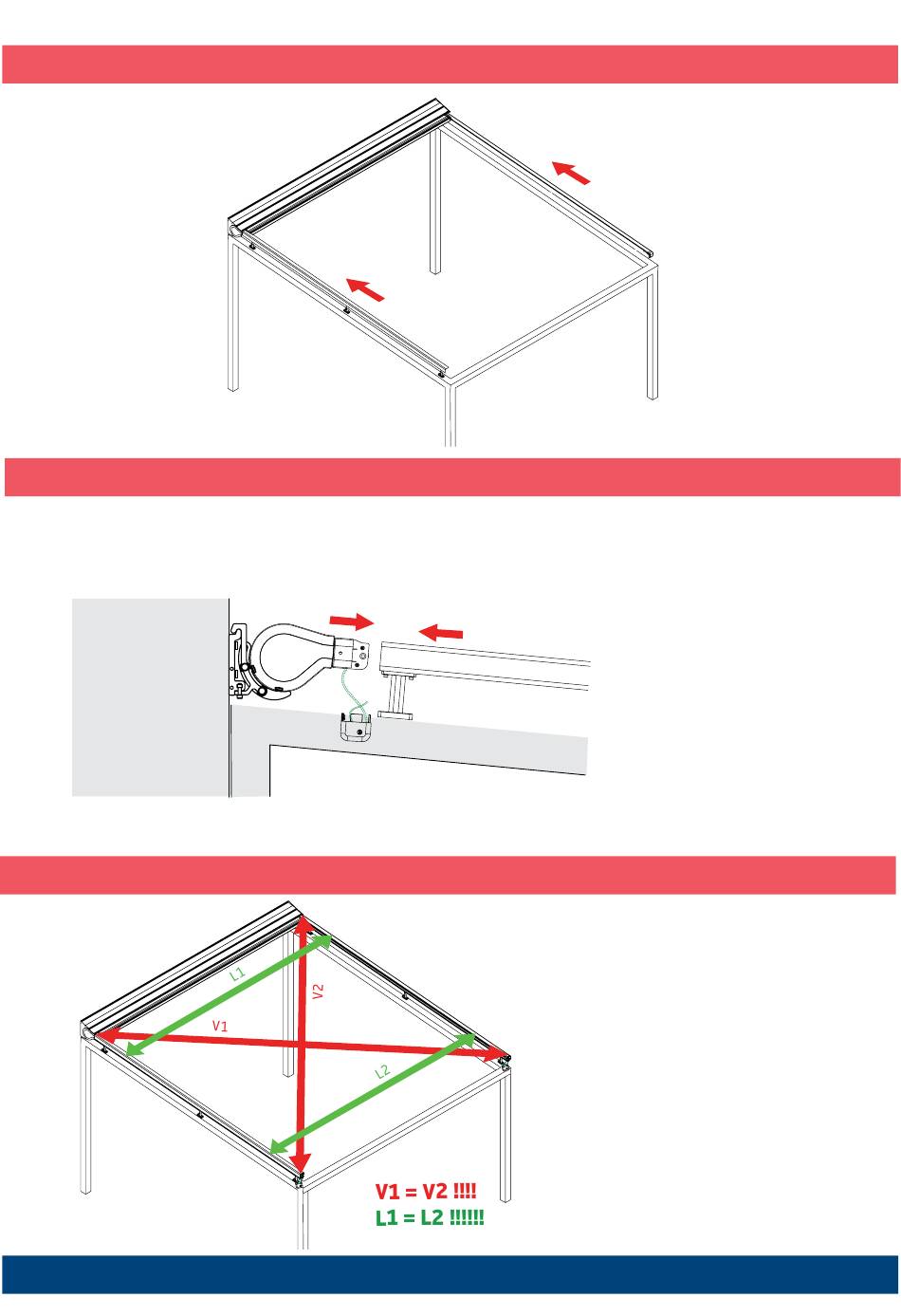 L1
V2
V1
L2
V1 = V2 !!!!
L1 = L2 !!!!!!