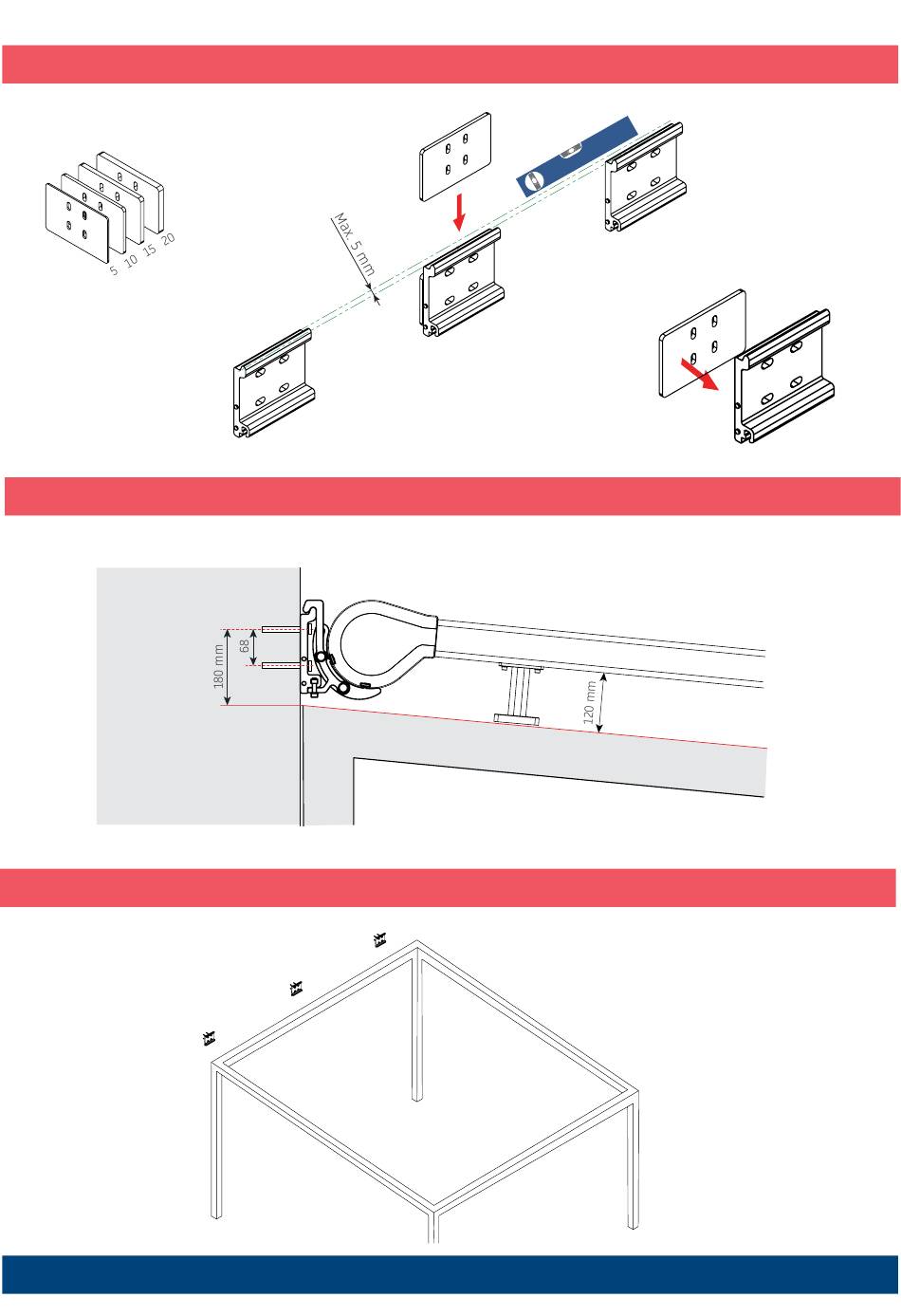 5 10 15 20

Max. 5 mm

180 mm

68

120 mm