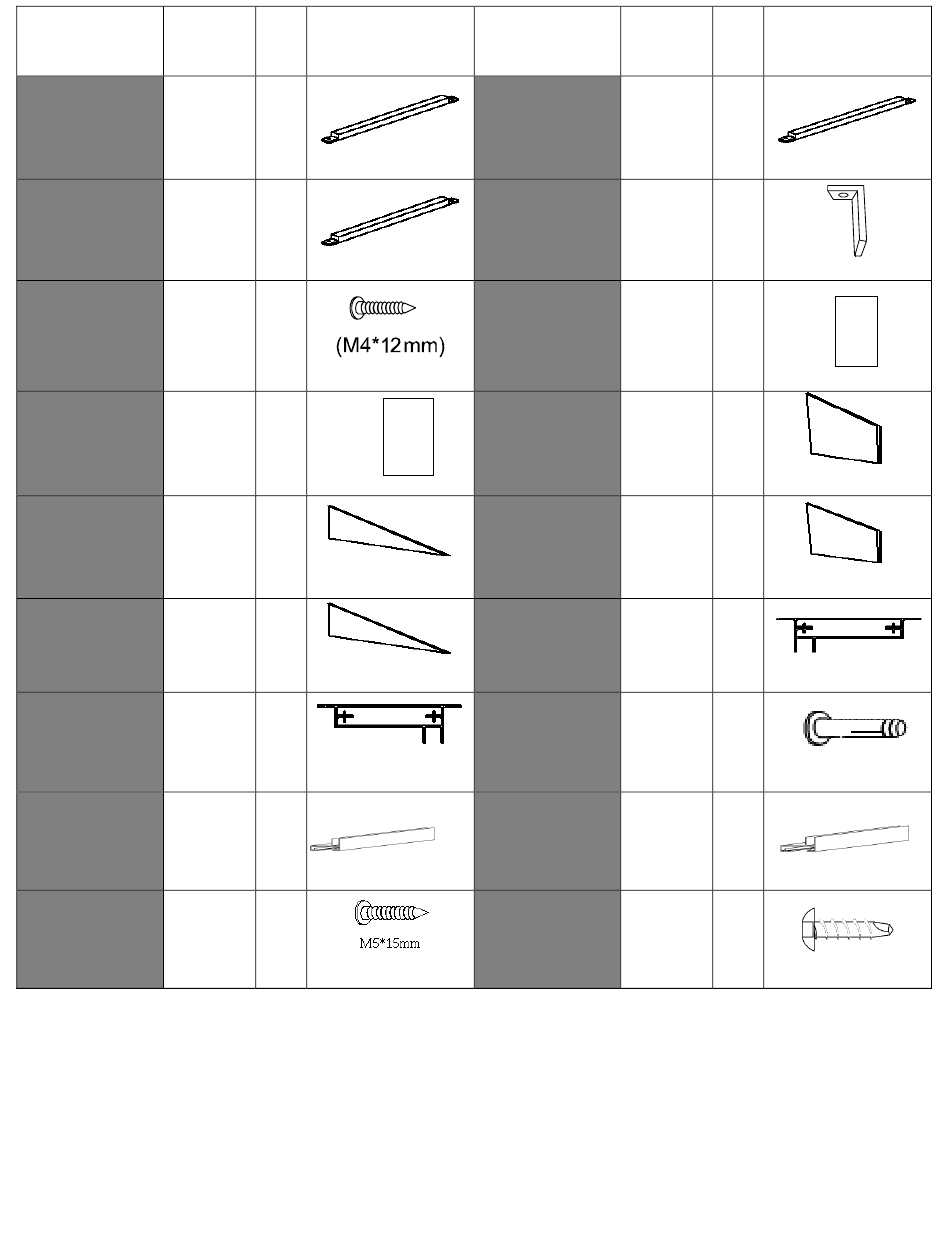 (M4*12mm)

M5*15mm