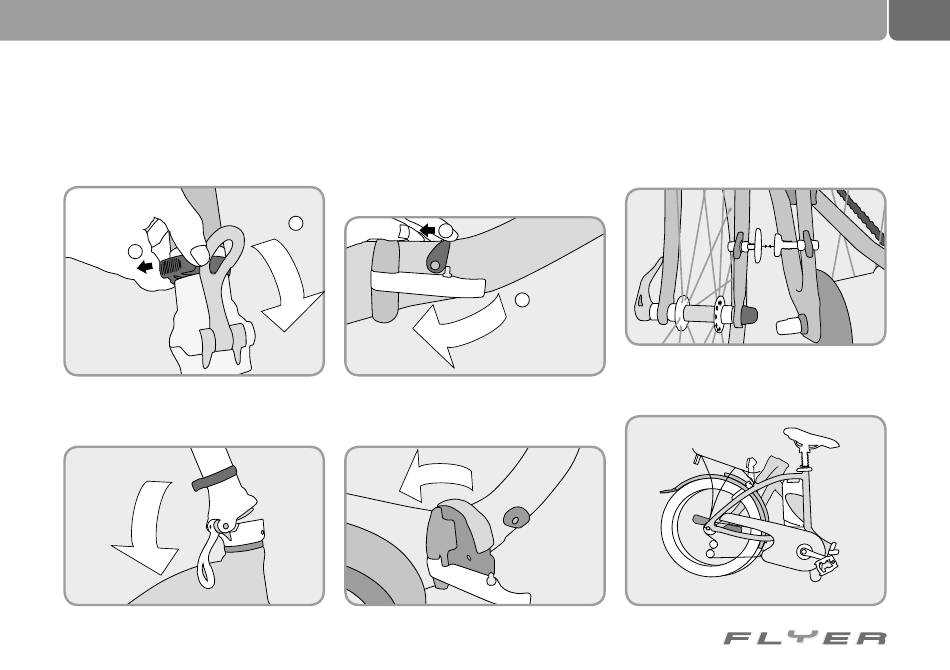 FLYER