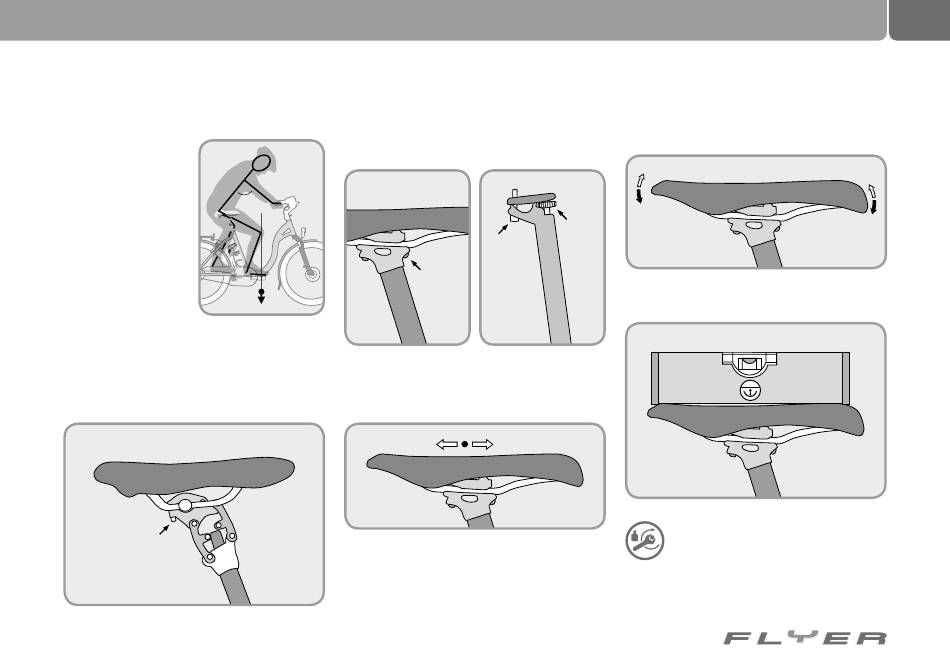 FLYER