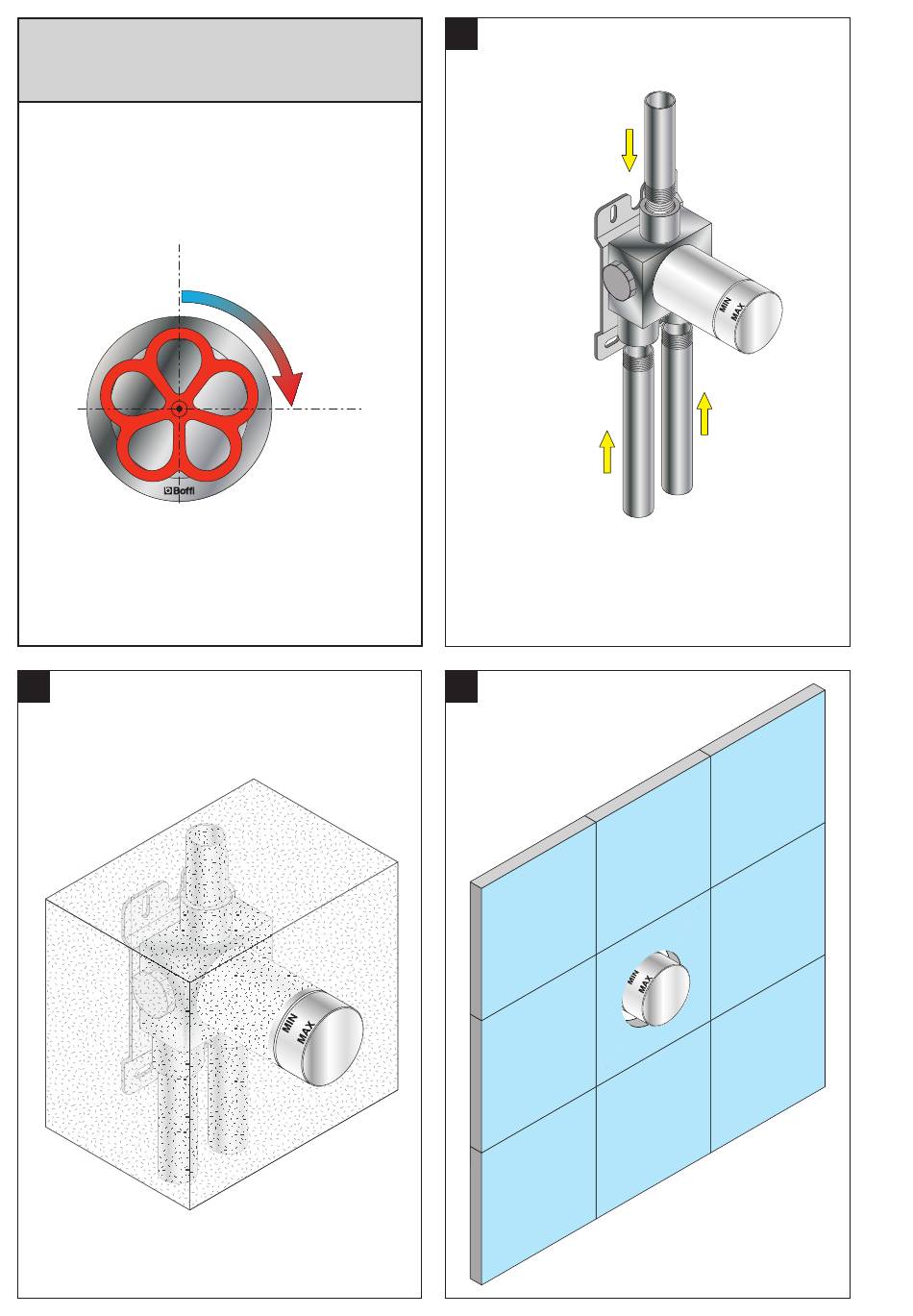 Boffi

MIN
MAX

MIN
MAX

MIN
MAX