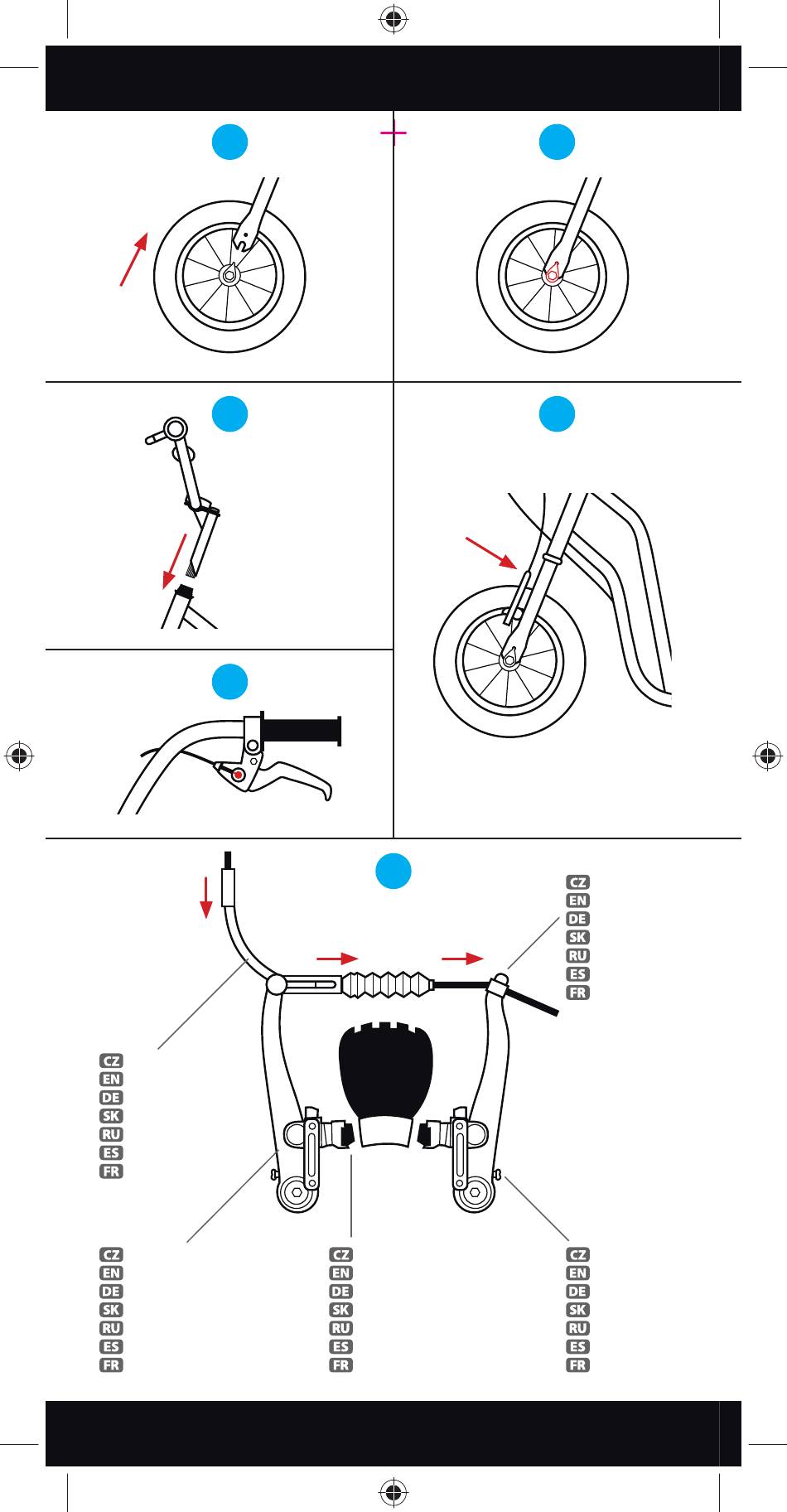 CZ
EN
DE
SK
RU
ES
FR

CZ
EN
DE
SK
RU
ES
FR

CZ
EN
DE
SK
RU
ES
FR

CZ
EN
DE
SK
RU
ES
FR

CZ
EN
DE
SK
RU
ES
FR