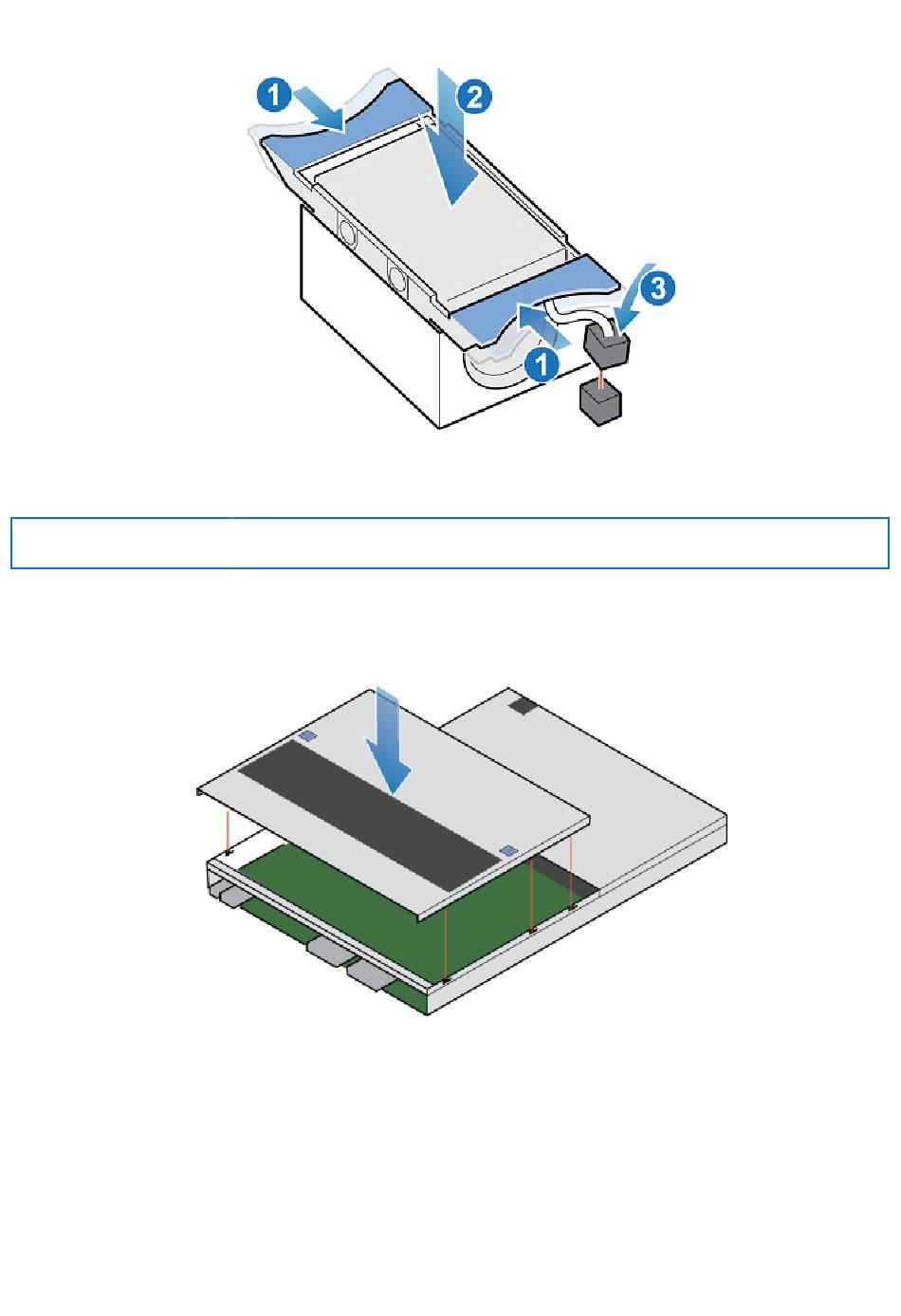 1
2
3
1