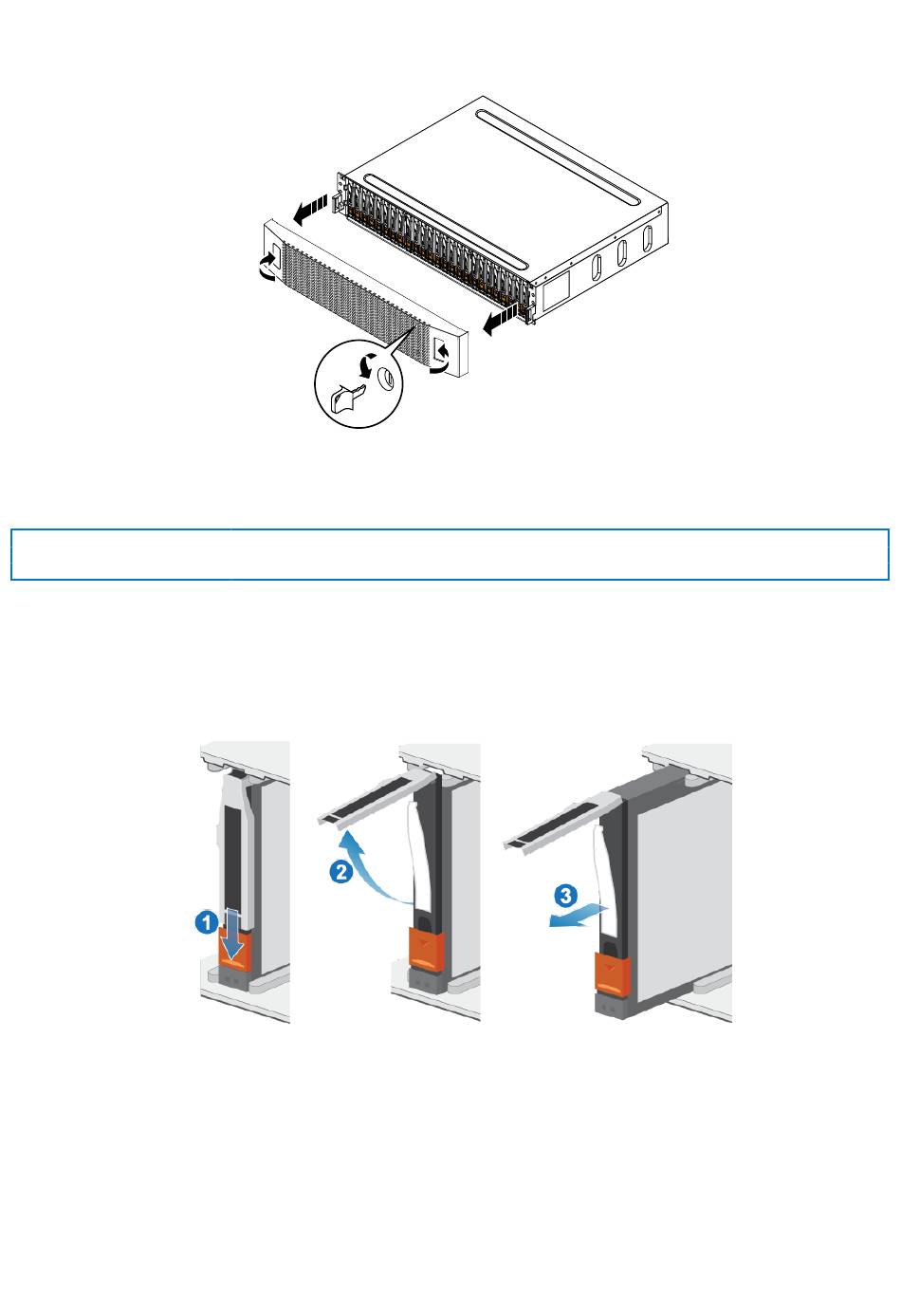 1

2

3