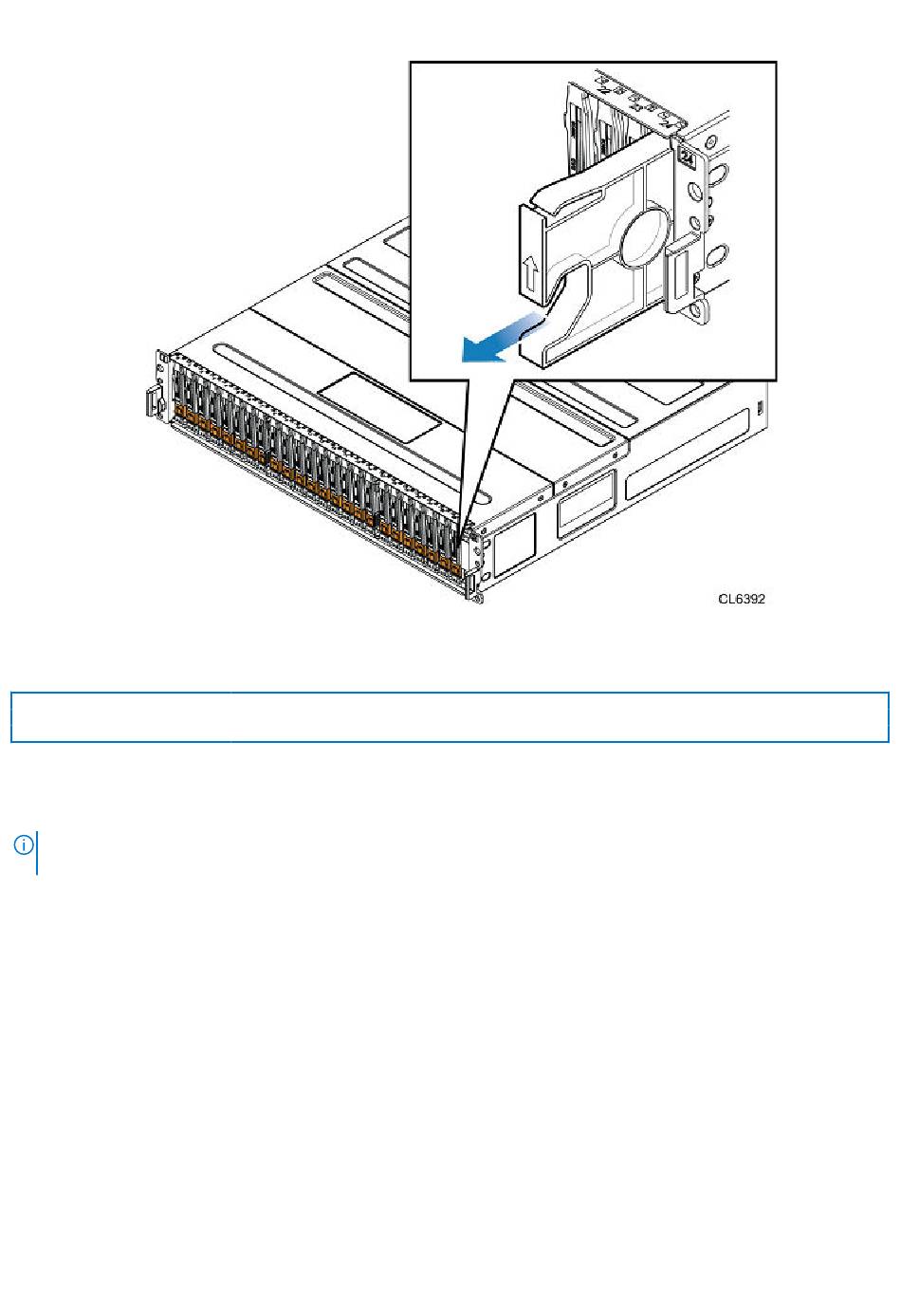 24

CL6392