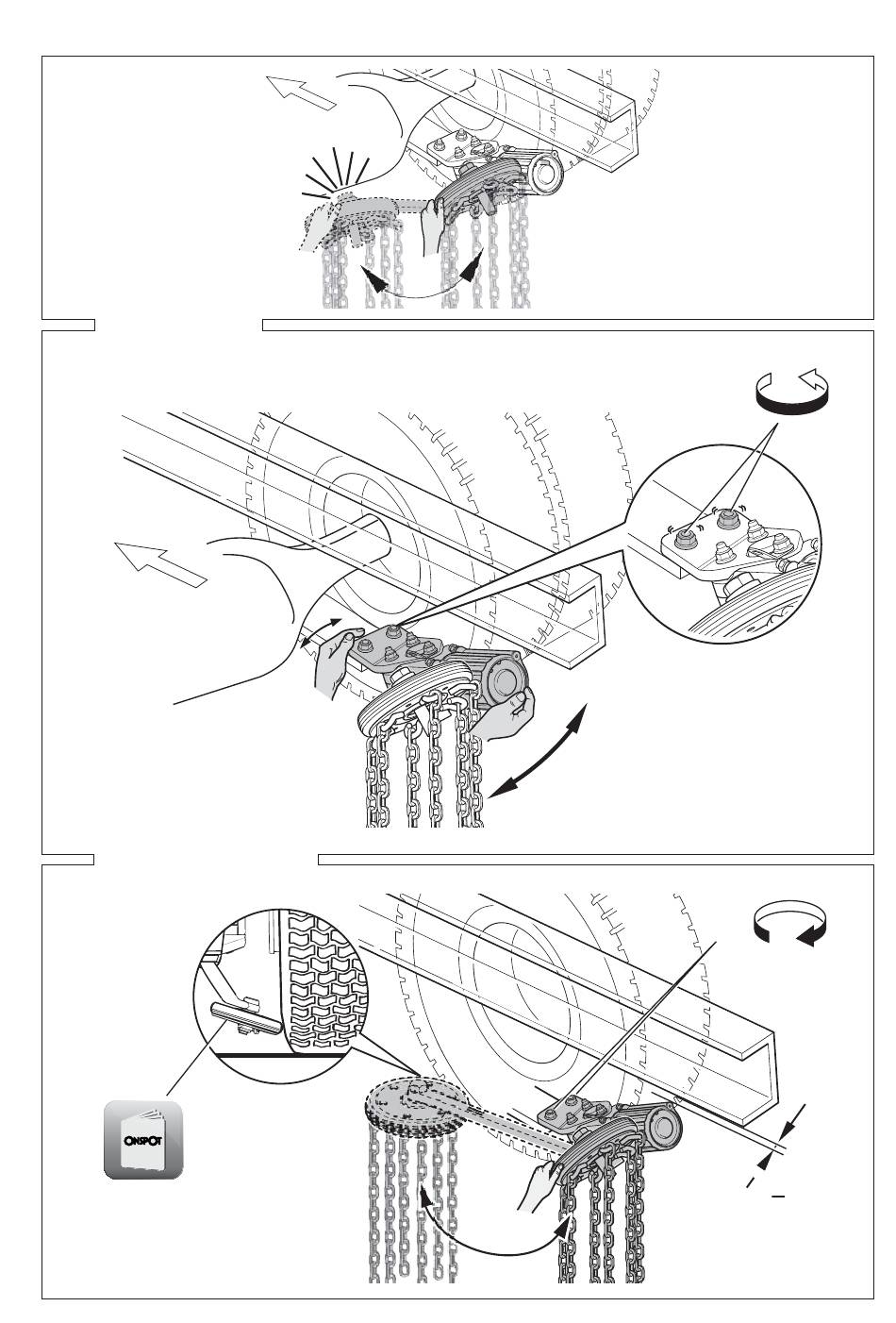 ONSPOT