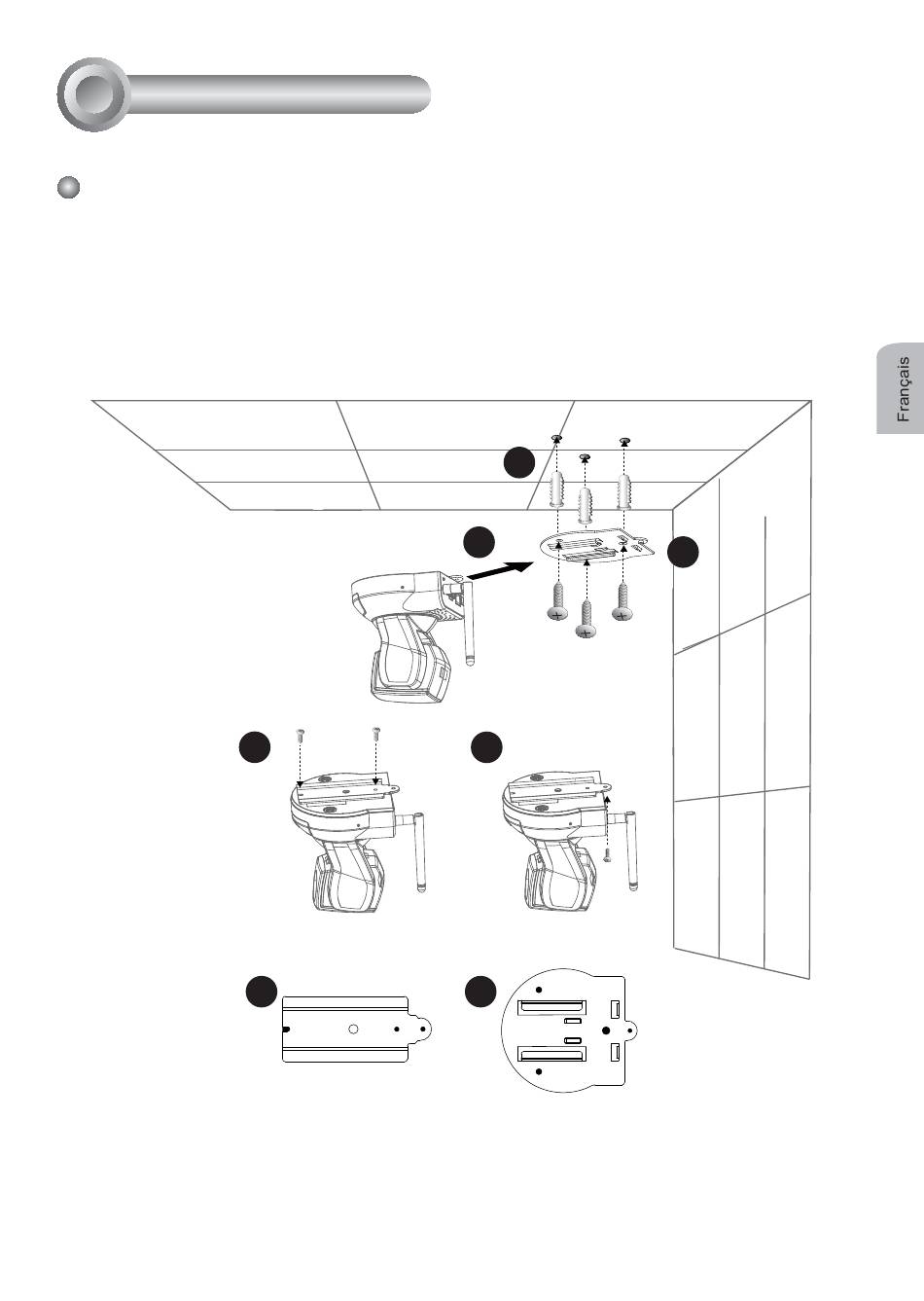 Français