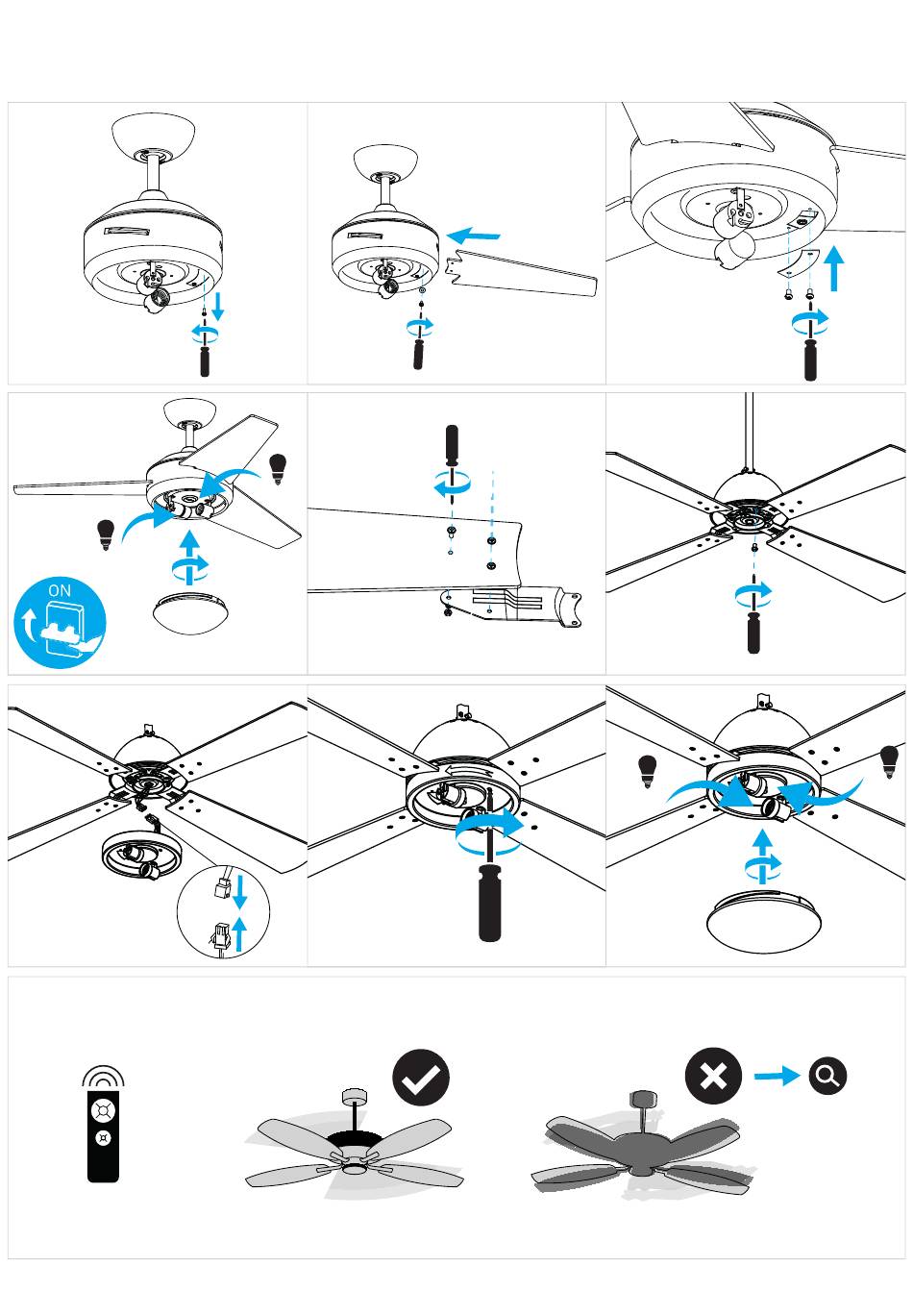 ON