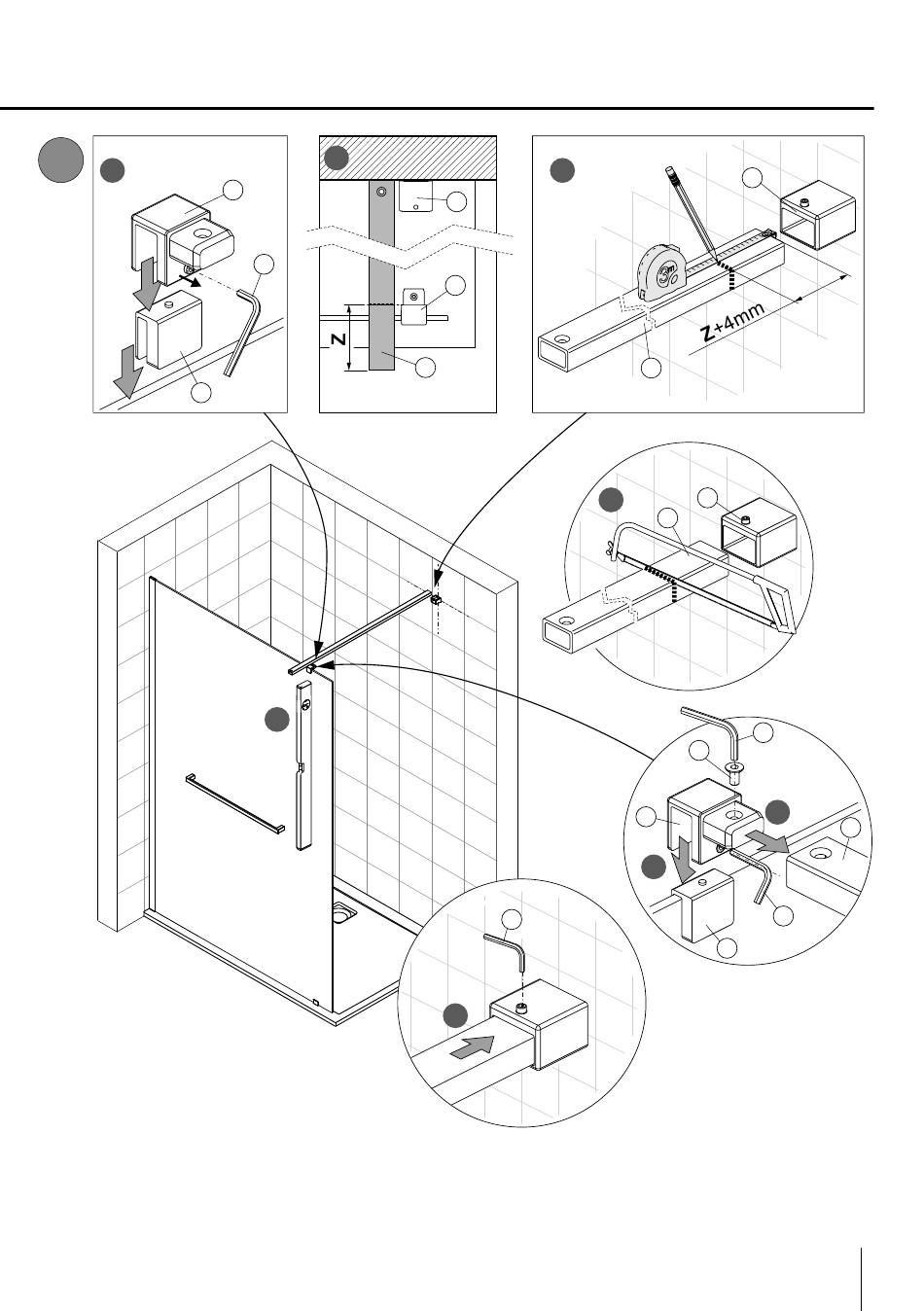 Z

Z+4mm

3m