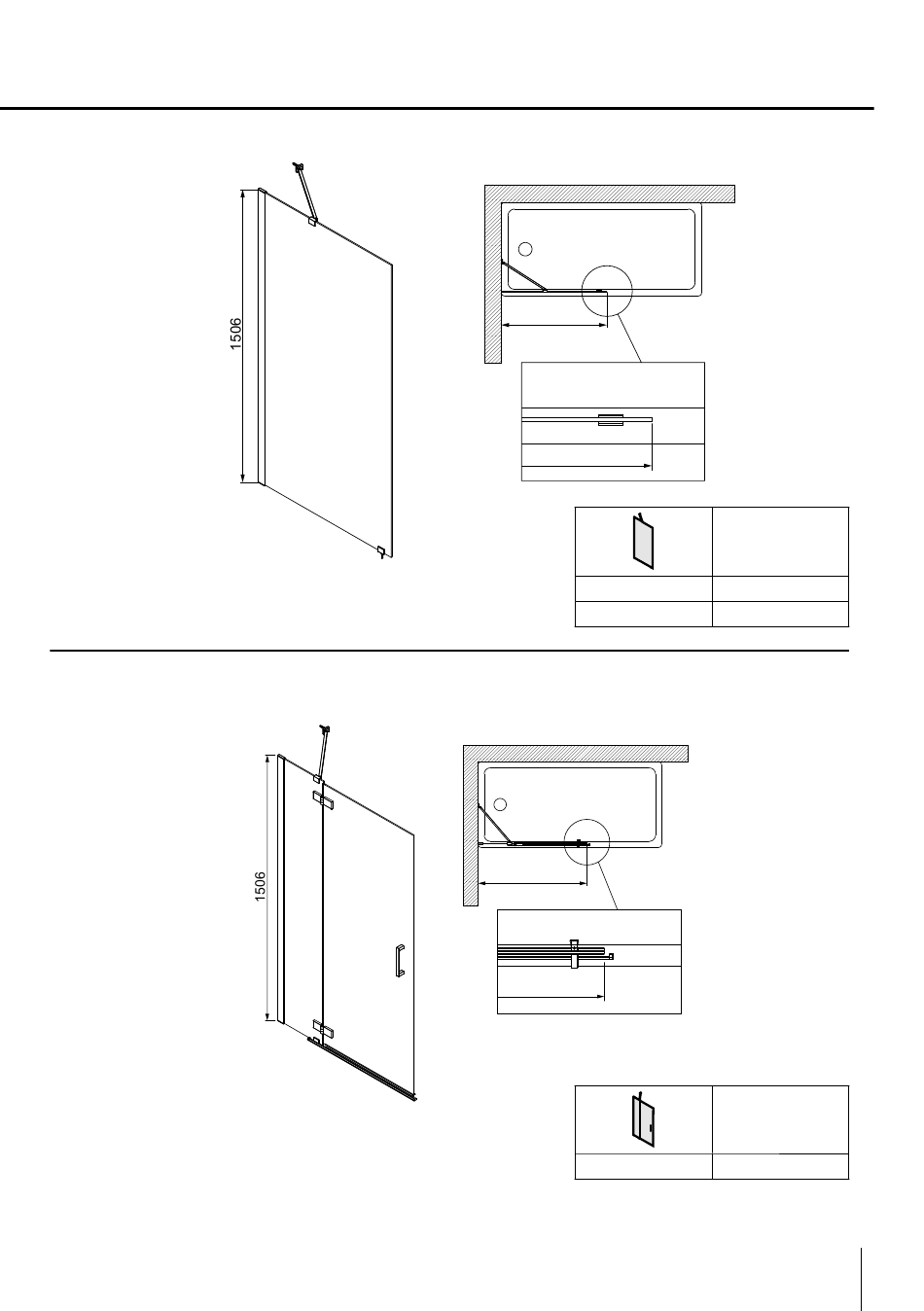 1506

1506