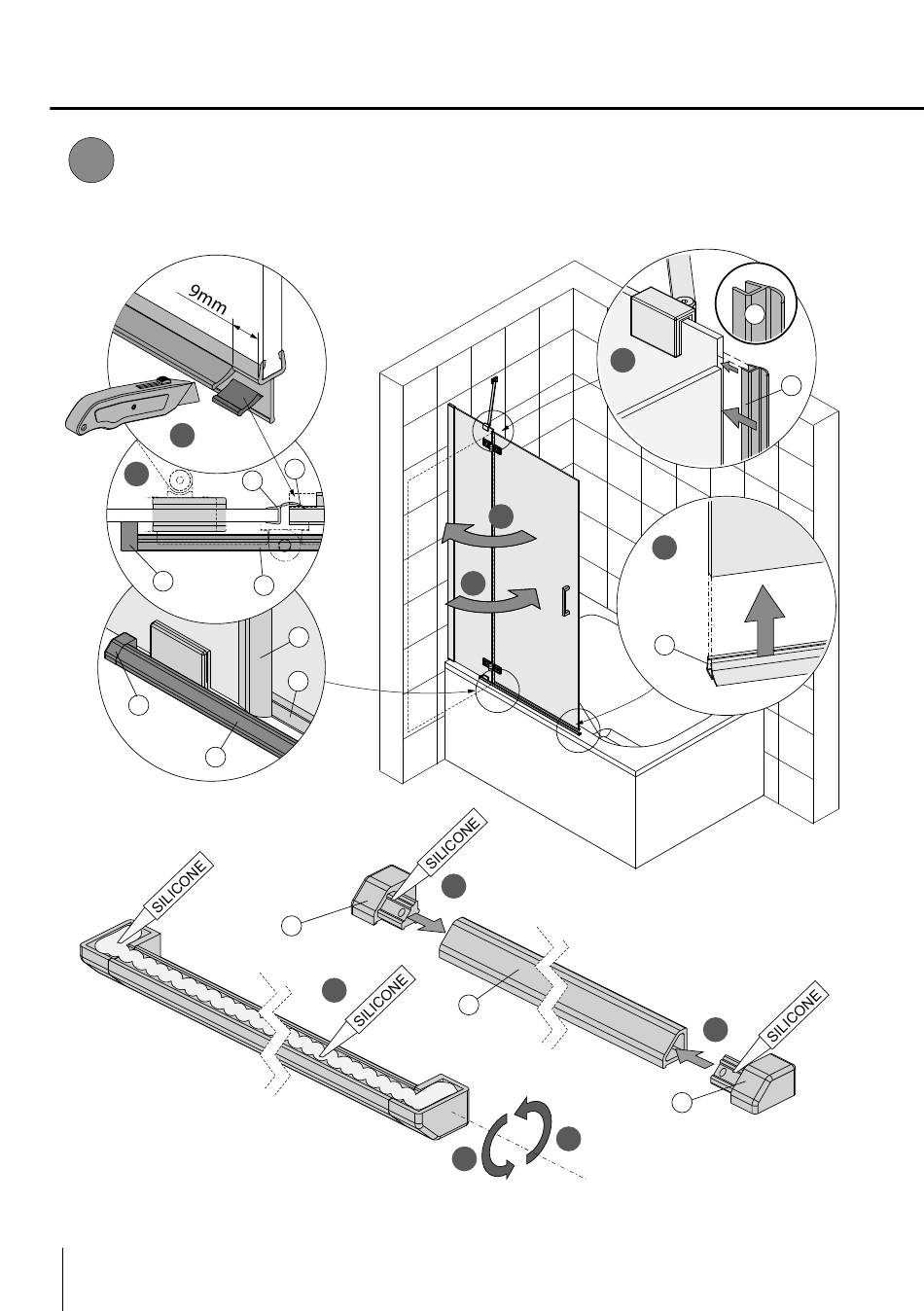 9mm

SILICONE

SILICONE

SILICONE

SILICONE