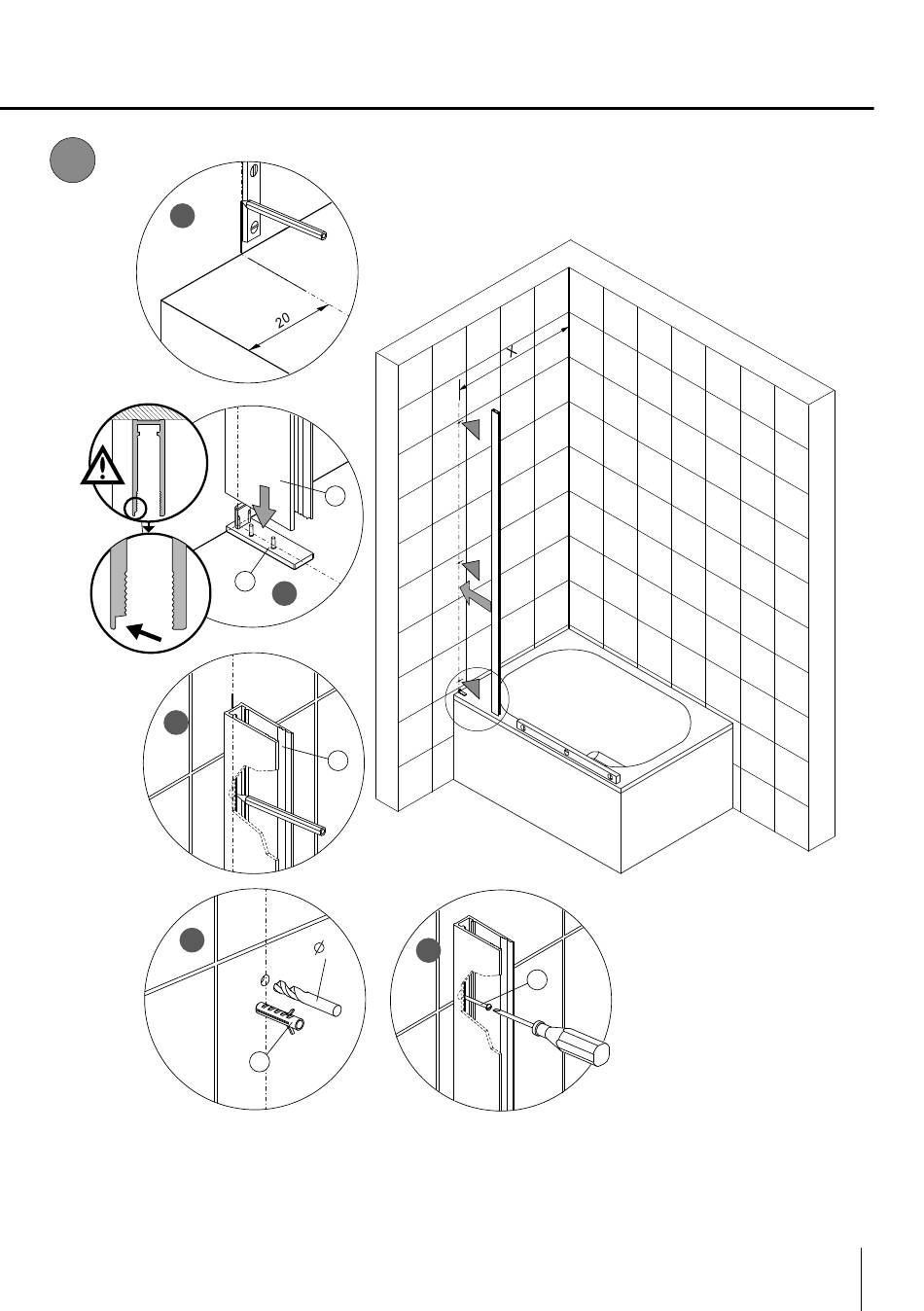 20

X

Ø