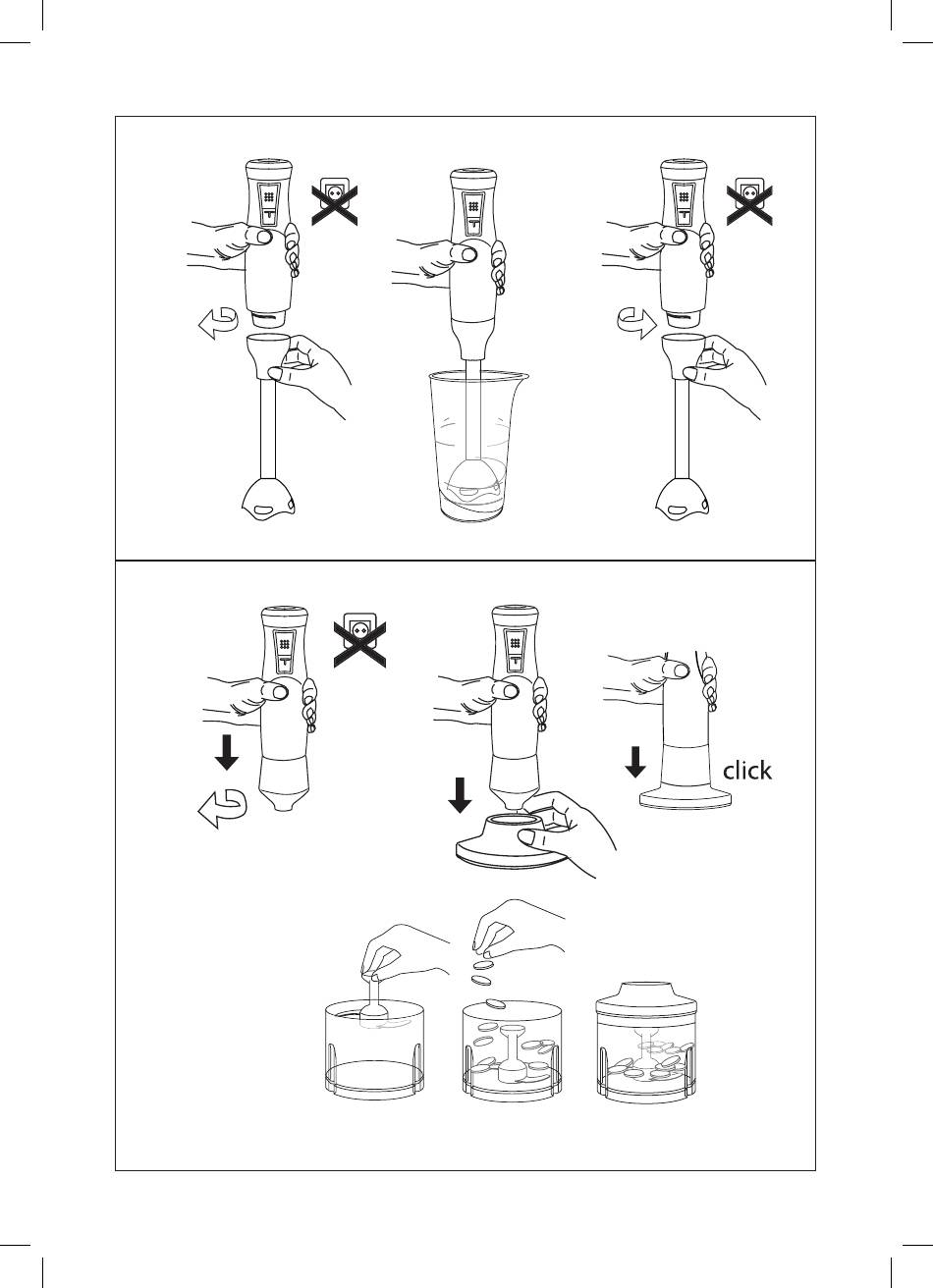 click