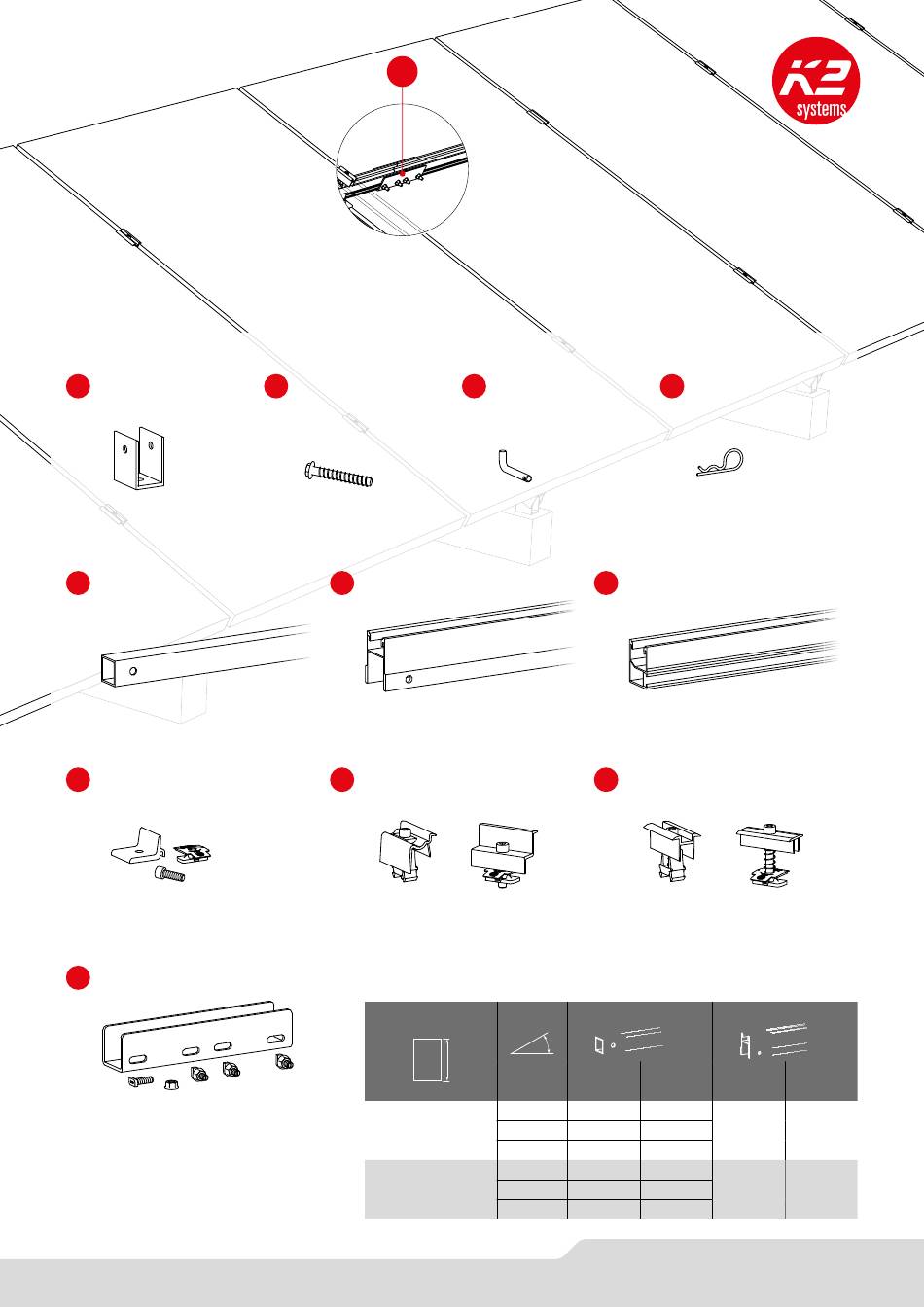 K2 systems