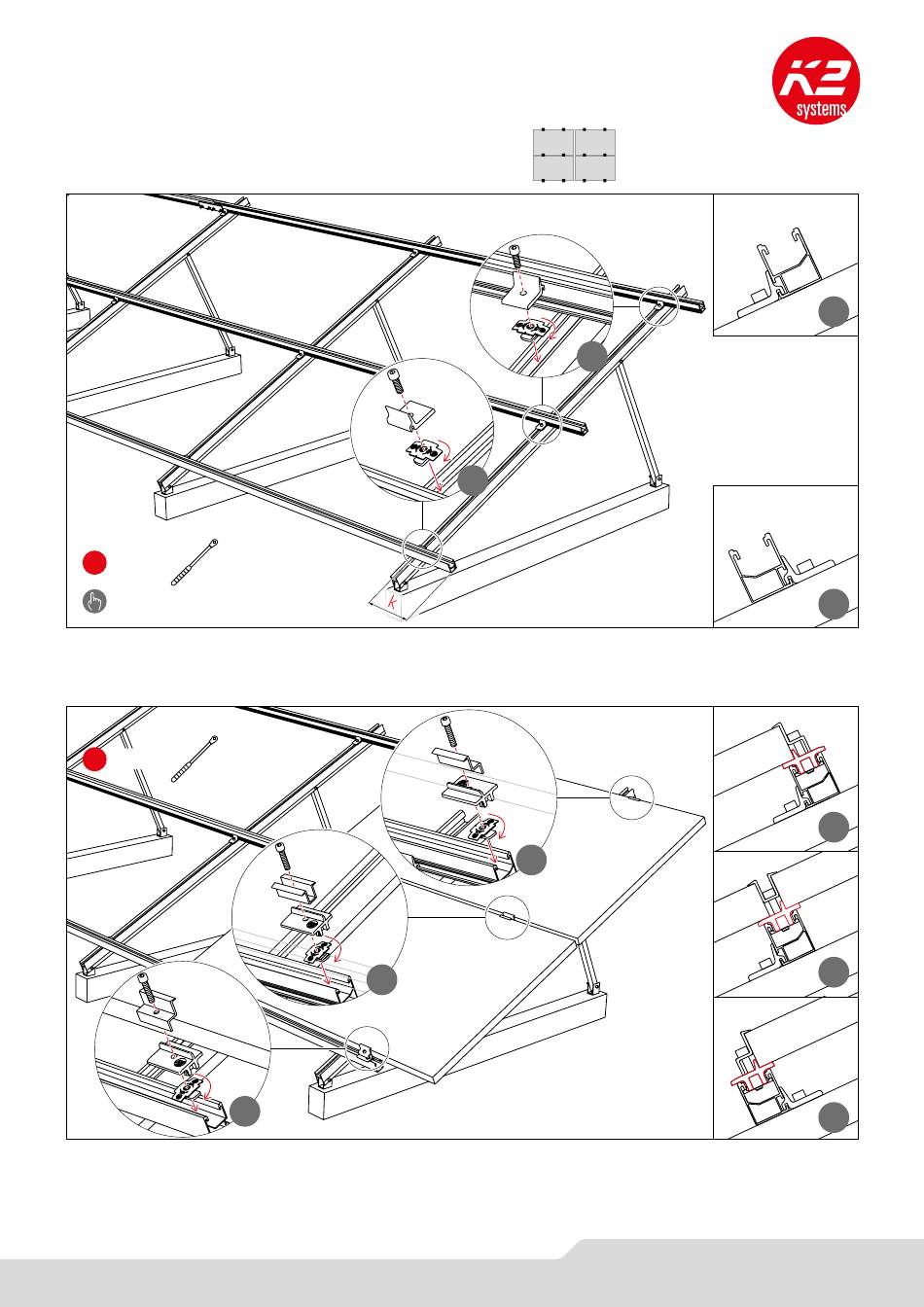 K2 systems

K